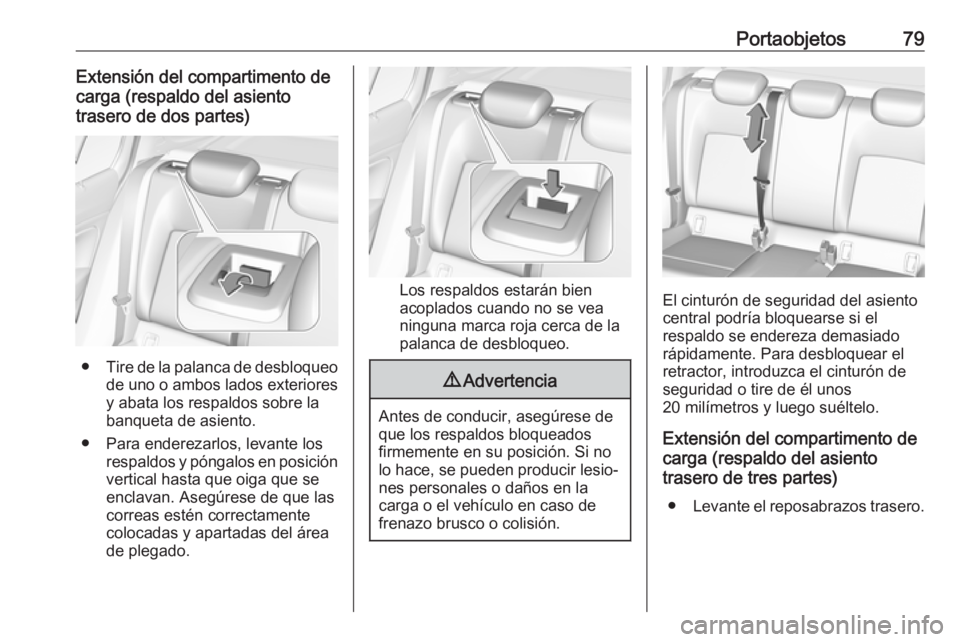 Portaobjetos 79

Extensión del compartimento de carga (respaldo del asiento trasero de dos partes)

● Tire de la palanca de desbloqueo de uno o ambos lados exteriores y abata los respaldos sobre la banqueta de asiento.

● Para enderezarlos, levante los respaldos y póngalos en posición vertical hasta que oiga que se enclavan. Asegúrese de que las correas estén correctamente colocadas y apartadas del área de plegado.

Los respaldos estarán bien acoplados cuando no se vea ninguna marca roja cerca de la palanca de desbloqueo.

⚠ Advertencia

Antes de conducir, asegúrese de que los respaldos bloqueados firmemente en su posición. Si no lo hace, se pueden producir lesiones personales o daños en la carga o el vehículo en caso de frenazo brusco o colisión.

El cinturón de seguridad del asiento central podría bloquearse si el respaldo se endereza demasiado rápidamente. Para desbloquear el retractor, introduzca el cinturón de seguridad o tire de él unos 20 milímetros y luego suéltelo.

Extensión del compartimento de carga (respaldo del asiento trasero de tres partes)

● Levante el reposabrazos trasero.

carmanualsonline.info