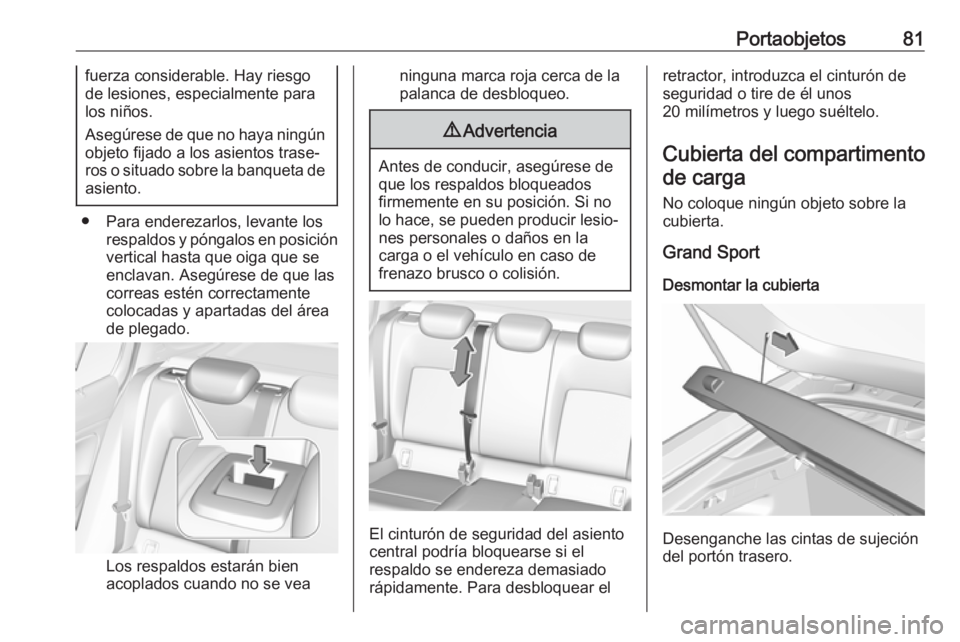 Portaobjetos 81

fuerza considerable. Hay riesgo de lesiones, especialmente para los niños.

Asegúrese de que no haya ningún objeto fijado a los asientos traseros o situado sobre la banqueta de asiento.

● Para enderezarlos, levante los respaldos y póngalos en posición vertical hasta que oiga que se enclavan. Asegúrese de que las correas estén correctamente colocadas y apartadas del área de plegado.

Los respaldos estarán bien acoplados cuando no se vea ninguna marca roja cerca de la palanca de desbloqueo.

⚠ Advertencia

Antes de conducir, asegúrese de que los respaldos bloqueados firmemente en su posición. Si no lo hace, se pueden producir lesiones personales o daños en la carga o el vehículo en caso de frenazo brusco o colisión.

El cinturón de seguridad del asiento central podría bloquearse si el respaldo se endereza demasiado rápidamente. Para desbloquear el retractor, introduzca el cinturón de seguridad o tire de él unos 20 milímetros y luego suéltelo.

Cubierta del compartimento de carga

No coloque ningún objeto sobre la cubierta.

Grand Sport

Desmontar la cubierta

Desenganche las cintas de sujeción del portón trasero.

carmanualsonline.info