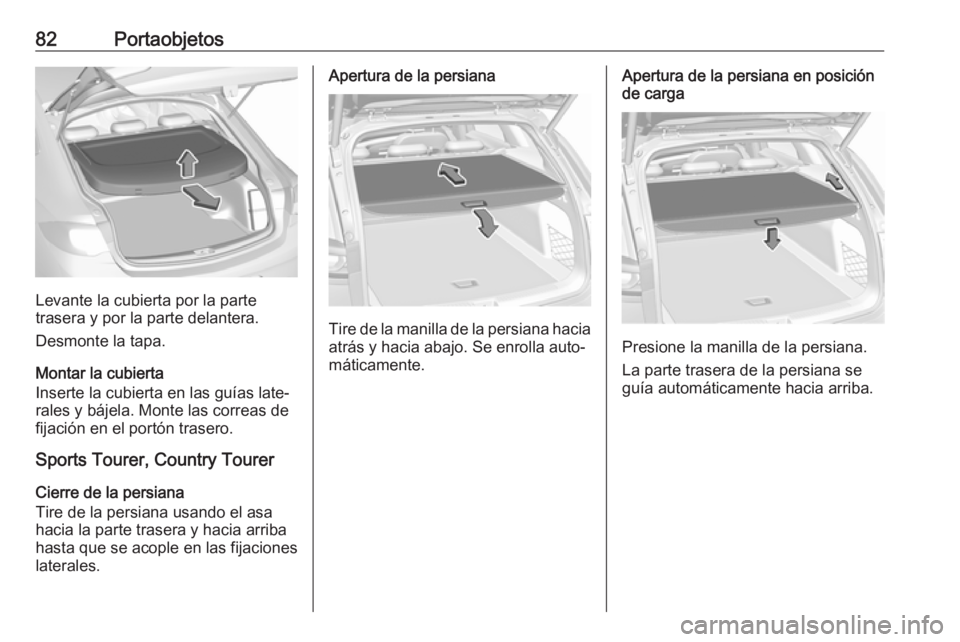 82 Portaobjetos

Levante la cubierta por la parte trasera y por la parte delantera.

Desmonte la tapa.

Montar la cubierta
Inserte la cubierta en las guías laterales y bájela. Monte las correas de fijación en el portón trasero.

Sports Tourer, Country Tourer

Cierre de la persiana
Tire de la persiana usando el asa hacia la parte trasera y hacia arriba hasta que se acople en las fijaciones laterales.

Apertura de la persiana

Tire de la manilla de la persiana hacia atrás y hacia abajo. Se enrolla automáticamente.

Apertura de la persiana en posición de carga

Presione la manilla de la persiana.

La parte trasera de la persiana se guía automáticamente hacia arriba.

carmanualsonline.info