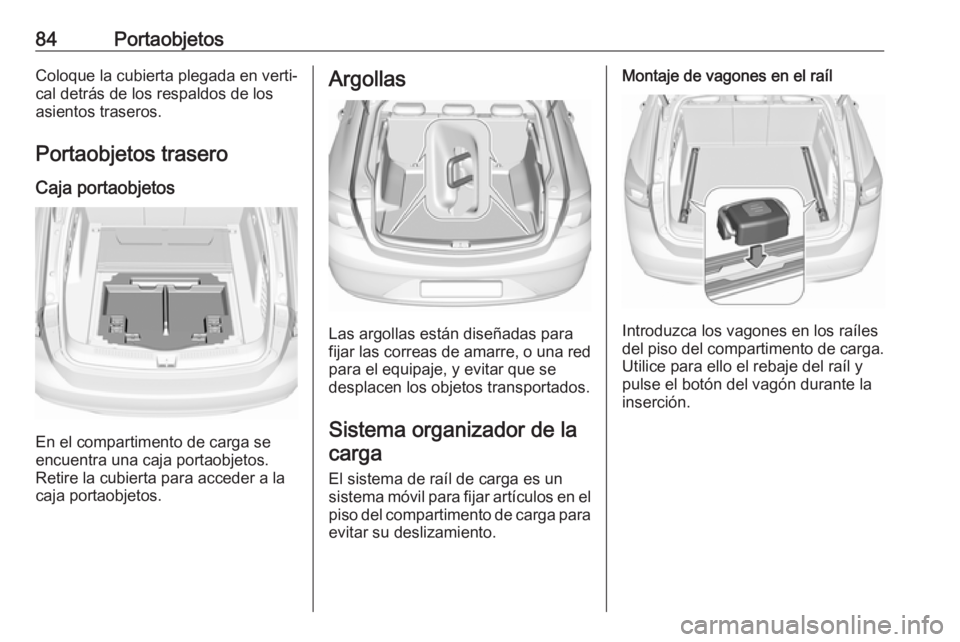 84 Portaobjetos

Coloque la cubierta plegada en vertical detrás de los respaldos de los asientos traseros.

Portaobjetos trasero

Caja portaobjetos

En el compartimento de carga se encuentra una caja portaobjetos. Retire la cubierta para acceder a la caja portaobjetos.

Argollas

Las argollas están diseñadas para fijar las correas de amarre, o una red para el equipaje, y evitar que se desplacen los objetos transportados.

Sistema organizador de la carga

El sistema de raíl de carga es un sistema móvil para fijar artículos en el piso del compartimento de carga para evitar su deslizamiento.

Montaje de vagones en el raíl

Introduzca los vagones en los raíles del piso del compartimento de carga. Utilice para ello el rebaje del raíl y pulse el botón del vagón durante la inserción.

carmanualsonline.info