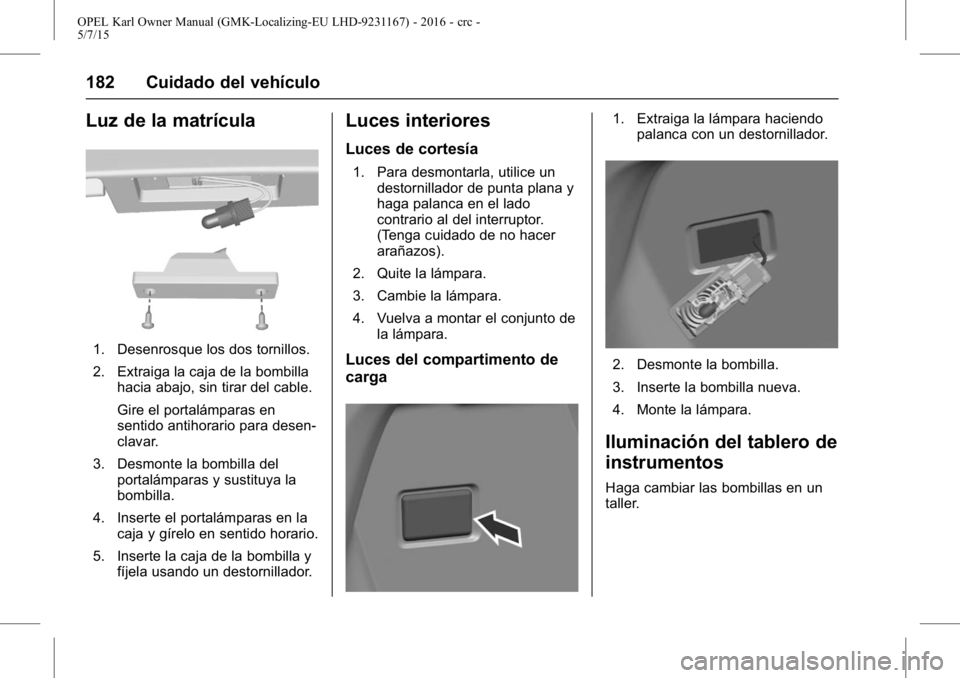 OPEL Karl Owner Manual (GMK-Localizing-EU LHD-9231167) - 2016 - crc - 5/7/15

182 Cuidado del vehículo

Luz de la matrícula

1. Desenrosque los dos tornillos.

2. Extraiga la caja de la bombilla hacia abajo, sin tirar del cable.

Gire el portalámparas en sentido antihorario para desenclavar.

3. Desmonte la bombilla del portalámparas y sustituya la bombilla.

4. Inserte el portalámparas en la caja y gírelo en sentido horario.

5. Inserte la caja de la bombilla y fíjela usando un destornillador.

Luces interiores

Luces de cortesía

1. Para desmontarla, utilice un destornillador de punta plana y haga palanca en el lado contrario al del interruptor. (Tenga cuidado de no hacer arañazos).

2. Quite la lámpara.

3. Cambie la lámpara.

4. Vuelva a montar el conjunto de la lámpara.

Luces del compartimento de carga

1. Extraiga la lámpara haciendo palanca con un destornillador.

2. Desmonte la bombilla.

3. Inserte la bombilla nueva.

4. Monte la lámpara.

Iluminación del tablero de instrumentos

Haga cambiar las bombillas en un taller.

carmanualsonline.info