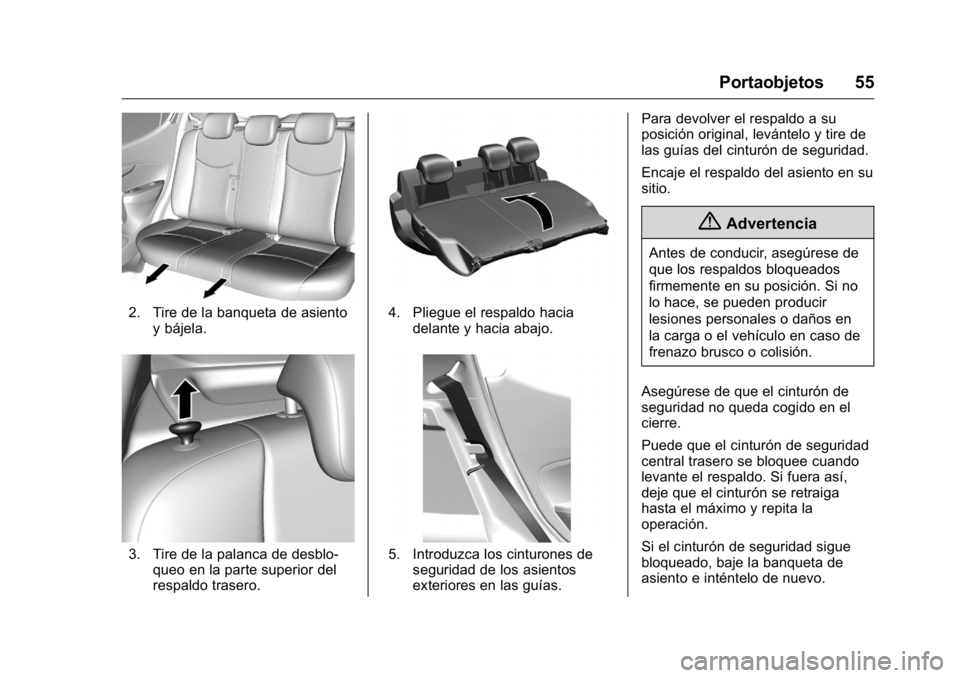 Portaobjetos 55

2. Tire de la banqueta de asiento y bájela.

3. Tire de la palanca de desbloqueo en la parte superior del respaldo trasero.

4. Pliegue el respaldo hacia delante y hacia abajo.

5. Introduzca los cinturones de seguridad de los asientos exteriores en las guías.

Para devolver el respaldo a su posición original, levántelo y tire de las guías del cinturón de seguridad.

Encaje el respaldo del asiento en su sitio.

Advertencia

Antes de conducir, asegúrese de que los respaldos bloqueados firmemente en su posición. Si no lo hace, se pueden producir lesiones personales o daños en la carga o el vehículo en caso de frenazo brusco o colisión.

Asegúrese de que el cinturón de seguridad no queda cogido en el cierre.

Puede que el cinturón de seguridad central trasero se bloquee cuando levante el respaldo. Si fuera así, deje que el cinturón se retraiga hasta el máximo y repita la operación.

Si el cinturón de seguridad sigue bloqueado, baje la banqueta de asiento e inténtelo de nuevo.

carmanualsonline.info