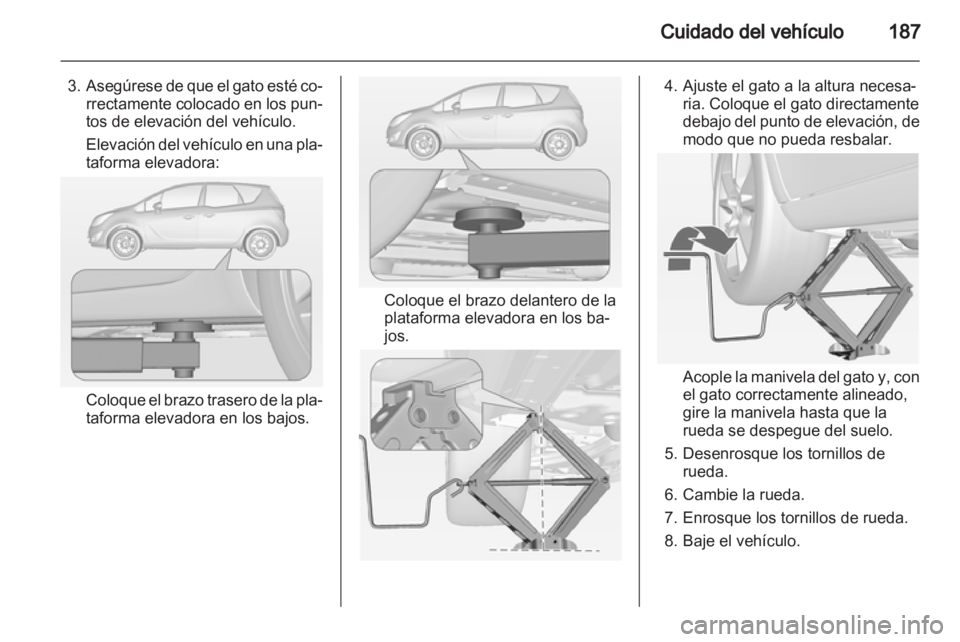 Cuidado del vehículo 187

3. Asegúrese de que el gato esté correctamente colocado en los puntos de elevación del vehículo.

Elevación del vehículo en una plataforma elevadora:

Coloque el brazo trasero de la plataforma elevadora en los bajos.

Coloque el brazo delantero de la plataforma elevadora en los bajos.

4. Ajuste el gato a la altura necesaria. Coloque el gato directamente debajo del punto de elevación, de modo que no pueda resbalar.

Acople la manivela del gato y, con el gato correctamente alineado, gire la manivela hasta que la rueda se despegue del suelo.

5. Desenrosque los tornillos de rueda.

6. Cambie la rueda.

7. Enrosque los tornillos de rueda.

8. Baje el vehículo.

carmanualsonline.info