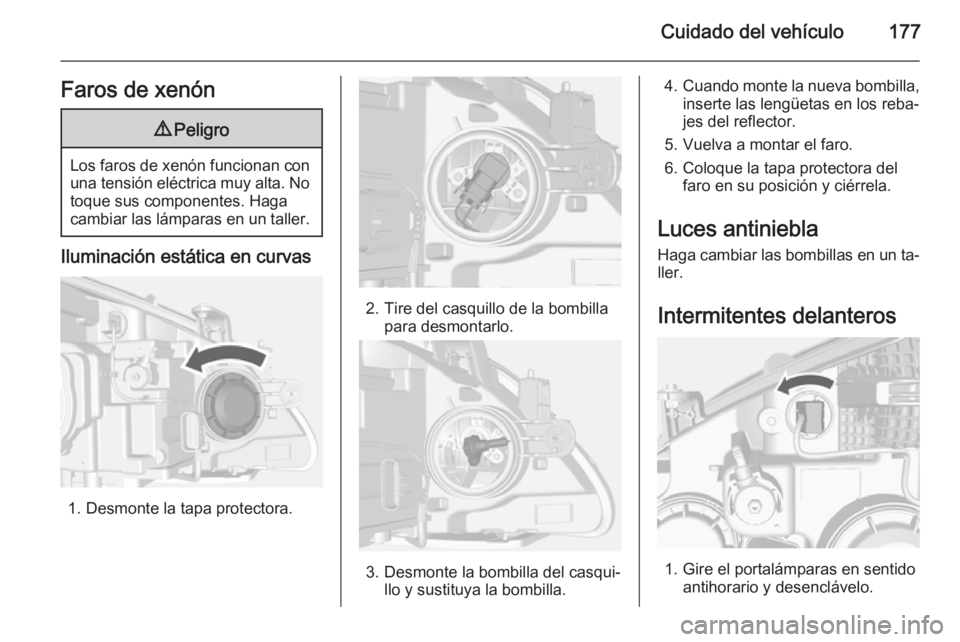 Cuidado del vehículo 177

Faros de xenón

⚠ Peligro

Los faros de xenón funcionan con una tensión eléctrica muy alta. No toque sus componentes. Haga cambiar las lámparas en un taller.

Iluminación estática en curvas

1. Desmonte la tapa protectora.

2. Tire del casquillo de la bombilla para desmontarlo.

3. Desmonte la bombilla del casquillo y sustituya la bombilla.

4. Cuando monte la nueva bombilla, inserte las lengüetas en los rebajes del reflector.

5. Vuelva a montar el faro.

6. Coloque la tapa protectora del faro en su posición y ciérrela.

Luces antiniebla

Haga cambiar las bombillas en un taller.

Intermitentes delanteros

1. Gire el portalámparas en sentido antihorario y desenclávelo.

carmanualsonline.info