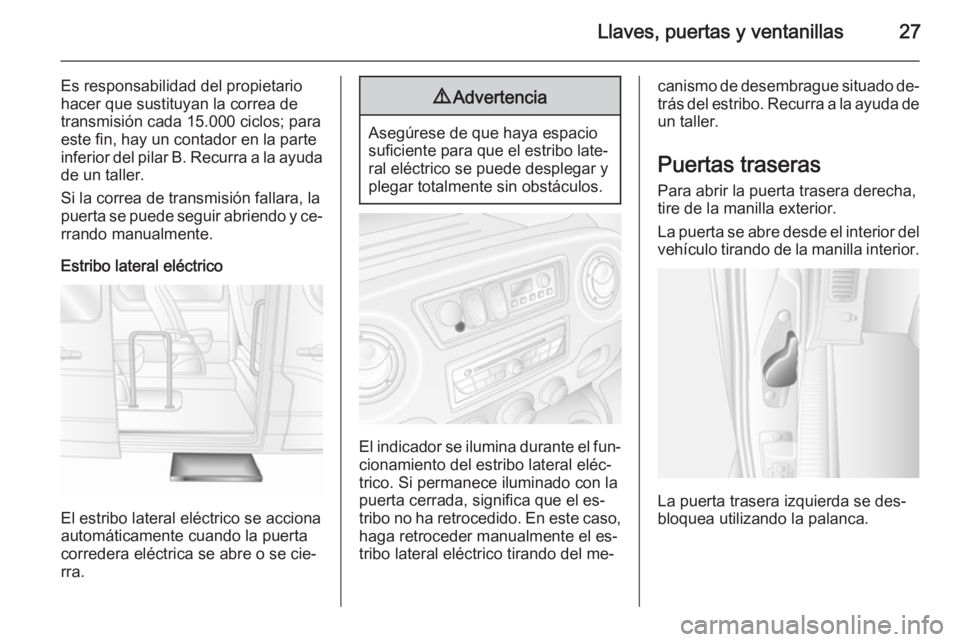 Llaves, puertas y ventanillas 27

Es responsabilidad del propietario hacer que sustituyan la correa de transmisión cada 15.000 ciclos; para este fin, hay un contador en la parte inferior del pilar B. Recurra a la ayuda de un taller.

Si la correa de transmisión fallara, la puerta se puede seguir abriendo y cerrando manualmente.

Estribo lateral eléctrico

El estribo lateral eléctrico se acciona automáticamente cuando la puerta corredera eléctrica se abre o se cierra.

⚠ Advertencia

Asegúrese de que haya espacio suficiente para que el estribo lateral eléctrico se puede desplegar y plegar totalmente sin obstáculos.

El indicador se ilumina durante el funcionamiento del estribo lateral eléctrico. Si permanece iluminado con la puerta cerrada, significa que el estribo no ha retrocedido. En este caso, haga retroceder manualmente el estribo lateral eléctrico tirando del mecanismo de desembrague situado detrás del estribo. Recurra a la ayuda de un taller.

Puertas traseras

Para abrir la puerta trasera derecha, tire de la manilla exterior.

La puerta se abre desde el interior del vehículo tirando de la manilla interior.

La puerta trasera izquierda se desbloquea utilizando la palanca.

carmanualsonline.info