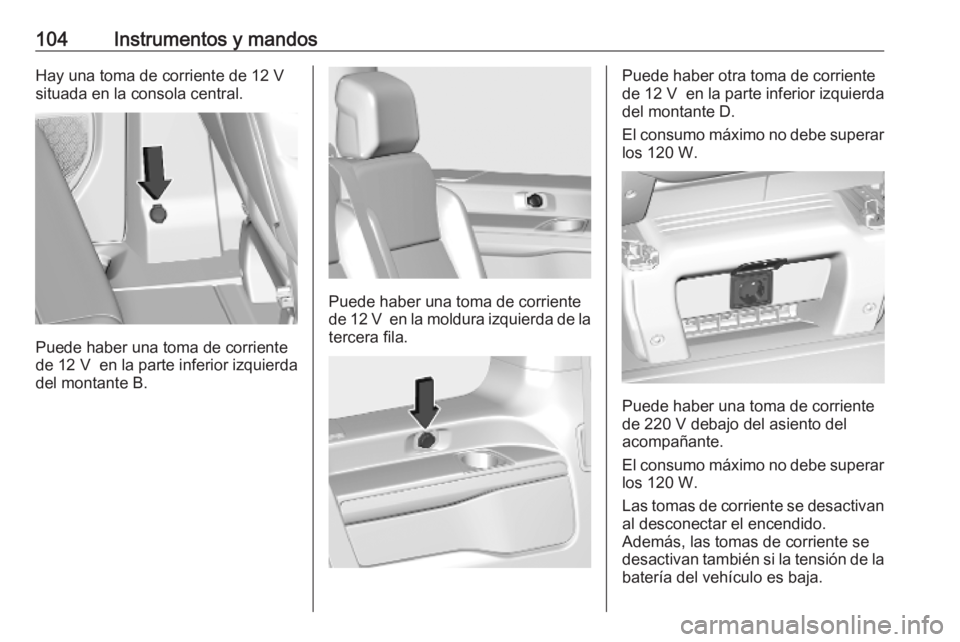 104 Instrumentos y mandos

Hay una toma de corriente de 12 V situada en la consola central.

Puede haber una toma de corriente de 12 V en la parte inferior izquierda del montante B.

Puede haber una toma de corriente de 12 V en la moldura izquierda de la tercera fila.

Puede haber otra toma de corriente de 12 V en la parte inferior izquierda del montante D.

El consumo máximo no debe superar los 120 W.

Puede haber una toma de corriente de 220 V debajo del asiento del acompañante.

El consumo máximo no debe superar los 120 W.

Las tomas de corriente se desactivan al desconectar el encendido. Además, las tomas de corriente se desactivan también si la tensión de la batería del vehículo es baja.

carmanualsonline.info