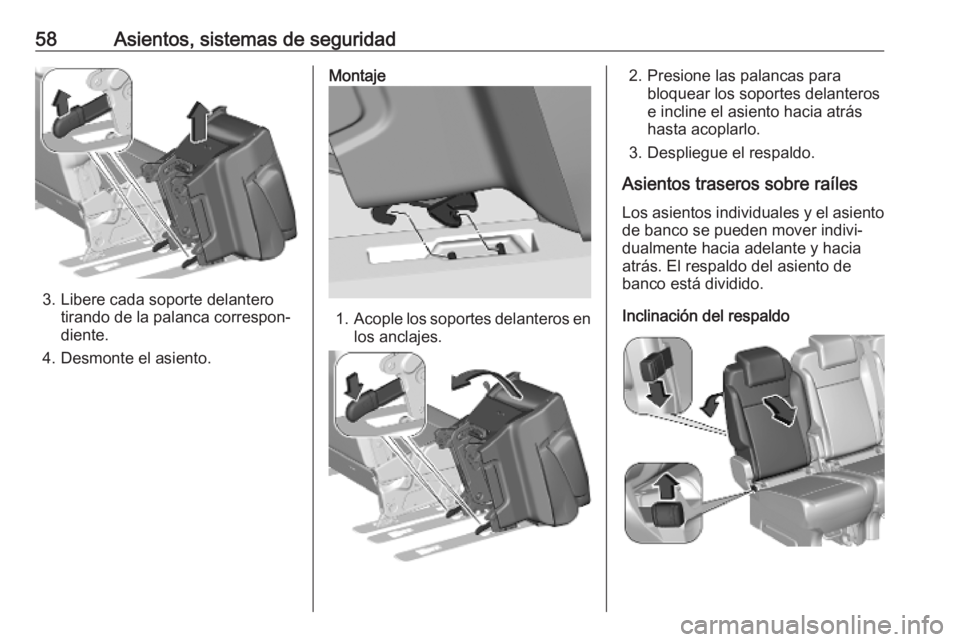 58 Asientos, sistemas de seguridad

3. Libere cada soporte delantero tirando de la palanca correspondiente.

4. Desmonte el asiento.

Montaje

1. Acople los soportes delanteros en los anclajes.

2. Presione las palancas para bloquear los soportes delanteros e incline el asiento hacia atrás hasta acoplarlo.

3. Despliegue el respaldo.

Asientos traseros sobre raíles

Los asientos individuales y el asiento de banco se pueden mover individualmente hacia adelante y hacia atrás. El respaldo del asiento de banco está dividido.

Inclinación del respaldo

carmanualsonline.info