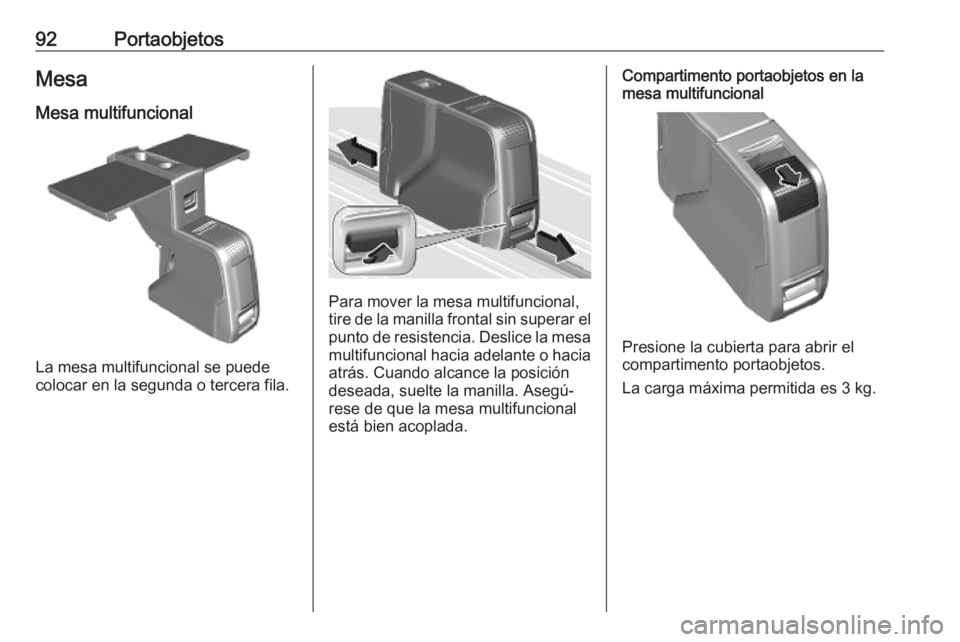 92 Portaobjetos

Mesa

Mesa multifuncional

La mesa multifuncional se puede colocar en la segunda o tercera fila.

Para mover la mesa multifuncional, tire de la manilla frontal sin superar el punto de resistencia. Deslice la mesa multifuncional hacia adelante o hacia atrás. Cuando alcance la posición deseada, suelte la manilla. Asegúrese de que la mesa multifuncional está bien acoplada.

Compartimento portaobjetos en la mesa multifuncional

Presione la cubierta para abrir el compartimento portaobjetos.

La carga máxima permitida es 3 kg.

carmanualsonline.info