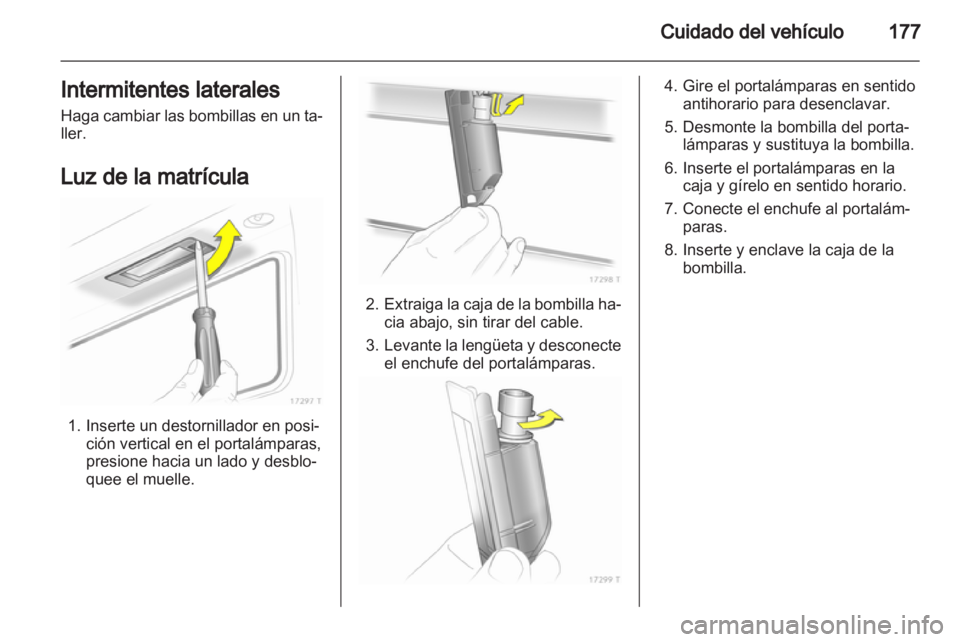 Cuidado del vehículo 177

Intermitentes laterales

Haga cambiar las bombillas en un taller.

Luz de la matrícula

17297 T

1. Inserte un destornillador en posición vertical en el portalámparas, presione hacia un lado y desbloquee el muelle.

17298 T

2. Extraiga la caja de la bombilla hacia abajo, sin tirar del cable.

3. Levante la lengüeta y desconecte el enchufe del portalámparas.

17299 T

4. Gire el portalámparas en sentido antihorario para desenclavar.

5. Desmonte la bombilla del portalámparas y sustituya la bombilla.

6. Inserte el portalámparas en la caja y gírelo en sentido horario.

7. Conecte el enchufe al portalámparas.

8. Inserte y enclave la caja de la bombilla.

carmanualsonline.info