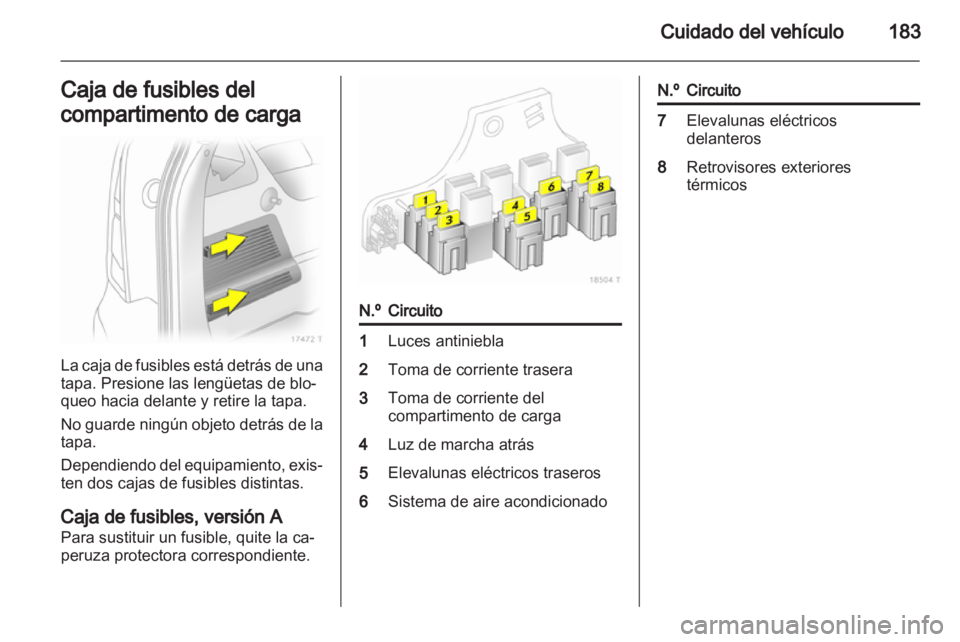 Cuidado del vehículo 183

Caja de fusibles del compartimento de carga

17472 T

La caja de fusibles está detrás de una tapa. Presione las lengüetas de bloqueo hacia delante y retire la tapa.

No guarde ningún objeto detrás de la tapa.

Dependiendo del equipamiento, existen dos cajas de fusibles distintas.

Caja de fusibles, versión A
Para sustituir un fusible, quite la caperuza protectora correspondiente.

1 2 3 4 5 6 7 8

18504 T

| N.º | Circuito |
|---|---|
| 1 | Luces antiniebla |
| 2 | Toma de corriente trasera |
| 3 | Toma de corriente del compartimento de carga |
| 4 | Luz de marcha atrás |
| 5 | Elevalunas eléctricos traseros |
| 6 | Sistema de aire acondicionado |

| N.º | Circuito |
|---|---|
| 7 | Elevalunas eléctricos delanteros |
| 8 | Retrovisores exteriores térmicos |

carmanualsonline.info