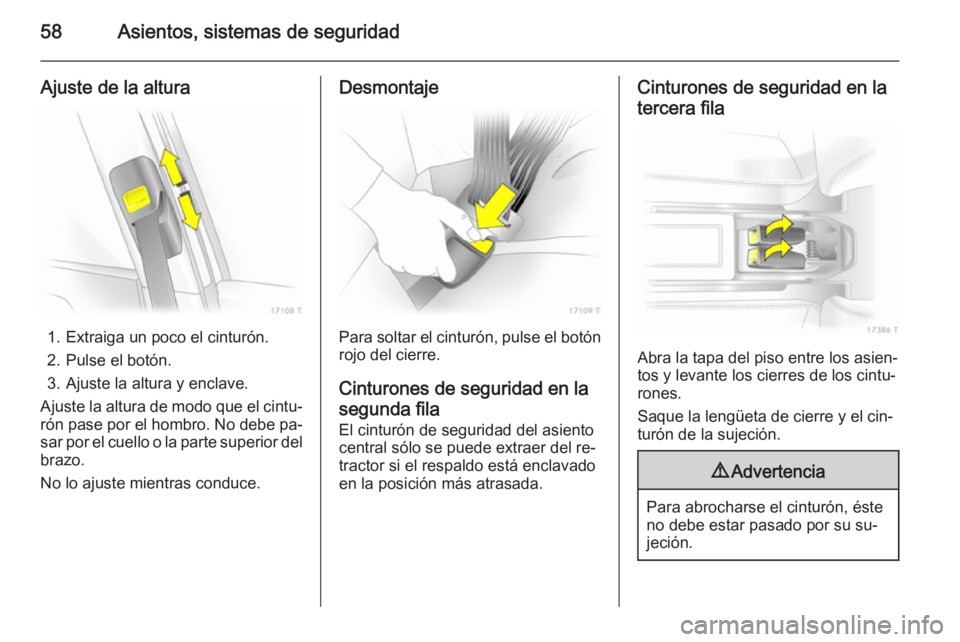 58 Asientos, sistemas de seguridad

Ajuste de la altura

17108 T

1. Extraiga un poco el cinturón.
2. Pulse el botón.
3. Ajuste la altura y enclave.

Ajuste la altura de modo que el cinturón pase por el hombro. No debe pasar por el cuello o la parte superior del brazo.

No lo ajuste mientras conduce.

Desmontaje

17109 T

Para soltar el cinturón, pulse el botón rojo del cierre.

Cinturones de seguridad en la segunda fila

El cinturón de seguridad del asiento central sólo se puede extraer del retractor si el respaldo está enclavado en la posición más atrasada.

Cinturones de seguridad en la tercera fila

17386 T

Abra la tapa del piso entre los asientos y levante los cierres de los cinturones.

Saque la lengüeta de cierre y el cinturón de la sujeción.

⚠ Advertencia

Para abrocharse el cinturón, éste no debe estar pasado por su sujeción.

carmanualsonline.info