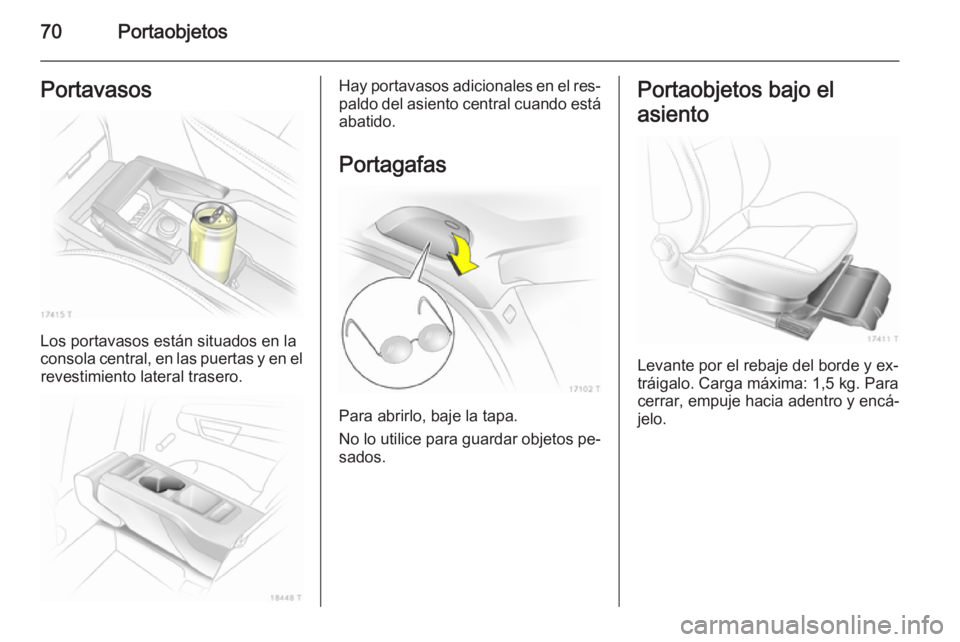 70 Portaobjetos

Portavasos

17415 T

Los portavasos están situados en la consola central, en las puertas y en el revestimiento lateral trasero.

18448 T

Hay portavasos adicionales en el respaldo del asiento central cuando está abatido.

Portagafas

17102 T

Para abrirlo, baje la tapa.

No lo utilice para guardar objetos pesados.

Portaobjetos bajo el asiento

17411 T

Levante por el rebaje del borde y extráigalo. Carga máxima: 1,5 kg. Para cerrar, empuje hacia adentro y encájelo.

carmanualsonline.info