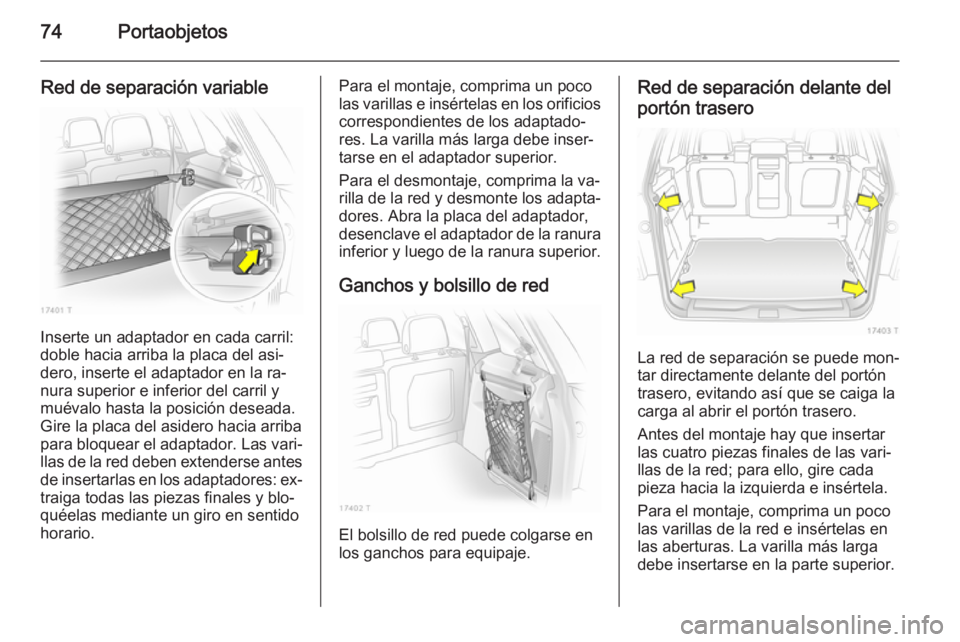 74 Portaobjetos

Red de separación variable

17401 T

Inserte un adaptador en cada carril: doble hacia arriba la placa del asidero, inserte el adaptador en la ranura superior e inferior del carril y muévalo hasta la posición deseada. Gire la placa del asidero hacia arriba para bloquear el adaptador. Las varillas de la red deben extenderse antes de insertarlas en los adaptadores: extraiga todas las piezas finales y bloquéelas mediante un giro en sentido horario.

Para el montaje, comprima un poco las varillas e insértelas en los orificios correspondientes de los adaptadores. La varilla más larga debe insertarse en el adaptador superior.

Para el desmontaje, comprima la varilla de la red y desmonte los adaptadores. Abra la placa del adaptador, desenclave el adaptador de la ranura inferior y luego de la ranura superior.

Ganchos y bolsillo de red

17402 T

El bolsillo de red puede colgarse en los ganchos para equipaje.

Red de separación delante del portón trasero

17403 T

La red de separación se puede montar directamente delante del portón trasero, evitando así que se caiga la carga al abrir el portón trasero.

Antes del montaje hay que insertar las cuatro piezas finales de las varillas de la red; para ello, gire cada pieza hacia la izquierda e insértela.

Para el montaje, comprima un poco las varillas de la red e insértelas en las aberturas. La varilla más larga debe insertarse en la parte superior.

carmanualsonline.info