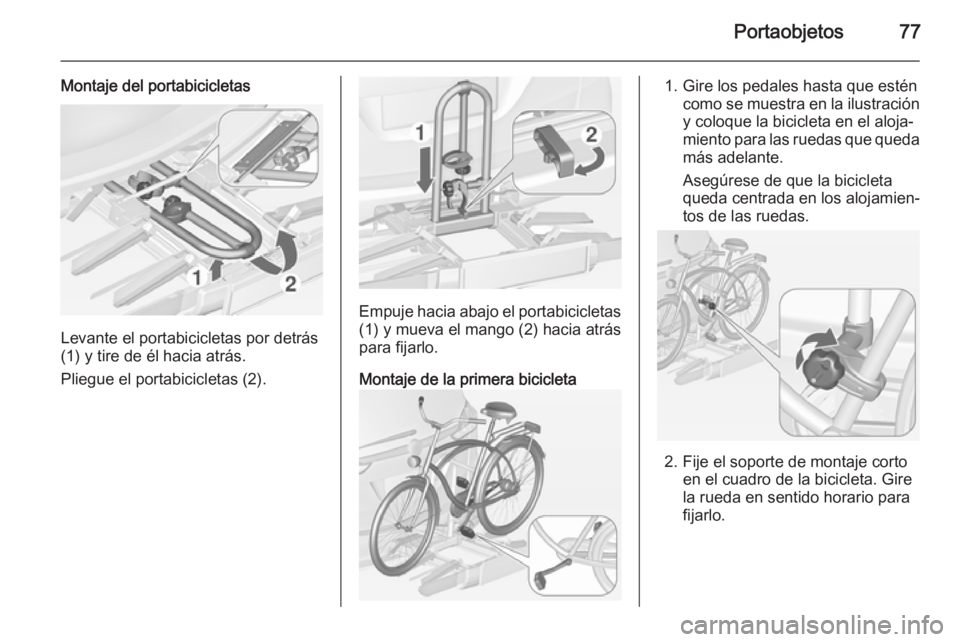 Portaobjetos 77

Montaje del portabicicletas

1 2

Levante el portabicicletas por detrás (1) y tire de él hacia atrás.

Pliegue el portabicicletas (2).

1 2

Empuje hacia abajo el portabicicletas (1) y mueva el mango (2) hacia atrás para fijarlo.

Montaje de la primera bicicleta

1. Gire los pedales hasta que estén como se muestra en la ilustración y coloque la bicicleta en el alojamiento para las ruedas que queda más adelante.

Asegúrese de que la bicicleta queda centrada en los alojamientos de las ruedas.

2. Fije el soporte de montaje corto en el cuadro de la bicicleta. Gire la rueda en sentido horario para fijarlo.

carmanualsonline.info