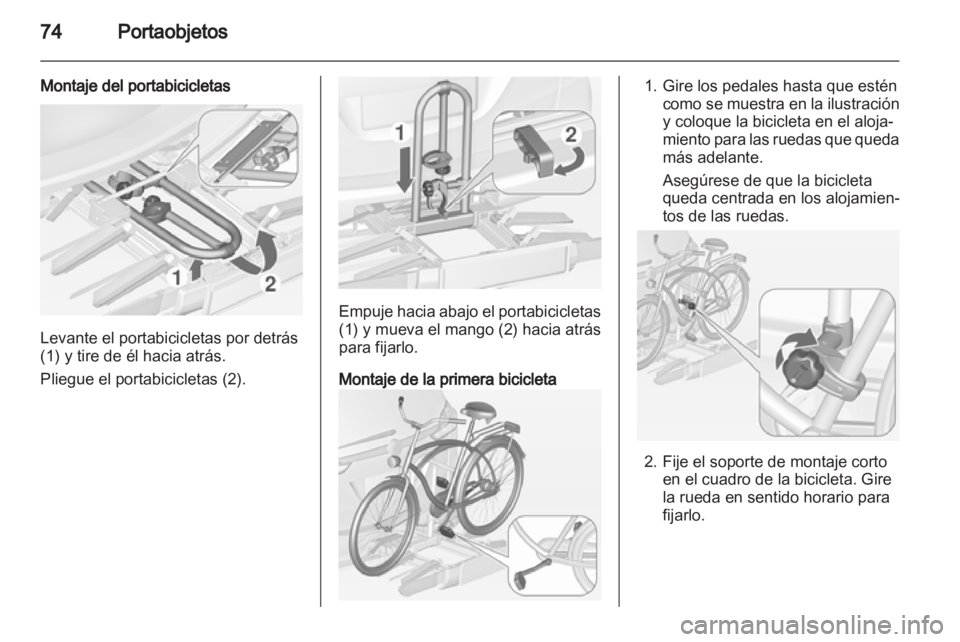 74 Portaobjetos

Montaje del portabicicletas

1 2

Levante el portabicicletas por detrás (1) y tire de él hacia atrás.

Pliegue el portabicicletas (2).

1 2

Empuje hacia abajo el portabicicletas (1) y mueva el mango (2) hacia atrás para fijarlo.

Montaje de la primera bicicleta

1. Gire los pedales hasta que estén como se muestra en la ilustración y coloque la bicicleta en el alojamiento para las ruedas que queda más adelante.

Asegúrese de que la bicicleta queda centrada en los alojamientos de las ruedas.

2. Fije el soporte de montaje corto en el cuadro de la bicicleta. Gire la rueda en sentido horario para fijarlo.

carmanualsonline.info