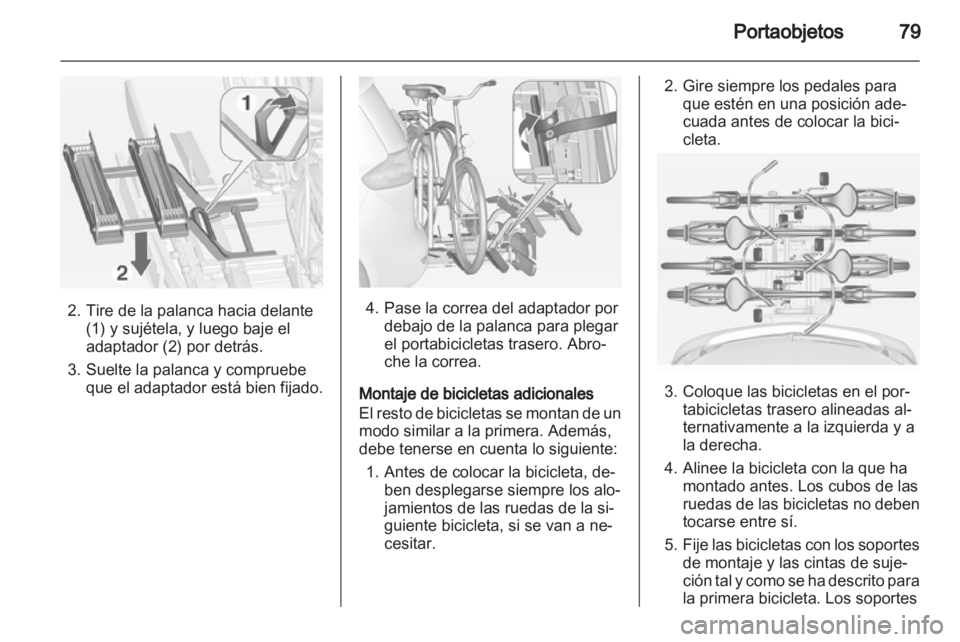 Portaobjetos 79

1

2

2. Tire de la palanca hacia delante (1) y sujétela, y luego baje el adaptador (2) por detrás.

3. Suelte la palanca y compruebe que el adaptador está bien fijado.

4. Pase la correa del adaptador por debajo de la palanca para plegar el portabicicletas trasero. Abroche la correa.

Montaje de bicicletas adicionales
El resto de bicicletas se montan de un modo similar a la primera. Además, debe tenerse en cuenta lo siguiente:

1. Antes de colocar la bicicleta, deben desplegarse siempre los alojamientos de las ruedas de la siguiente bicicleta, si se van a necesitar.

2. Gire siempre los pedales para que estén en una posición adecuada antes de colocar la bicicleta.

3. Coloque las bicicletas en el portabicicletas trasero alineadas alternativamente a la izquierda y a la derecha.

4. Alinee la bicicleta con la que ha montado antes. Los cubos de las ruedas de las bicicletas no deben tocarse entre sí.

5. Fije las bicicletas con los soportes de montaje y las cintas de sujeción tal y como se ha descrito para la primera bicicleta. Los soportes

carmanualsonline.info