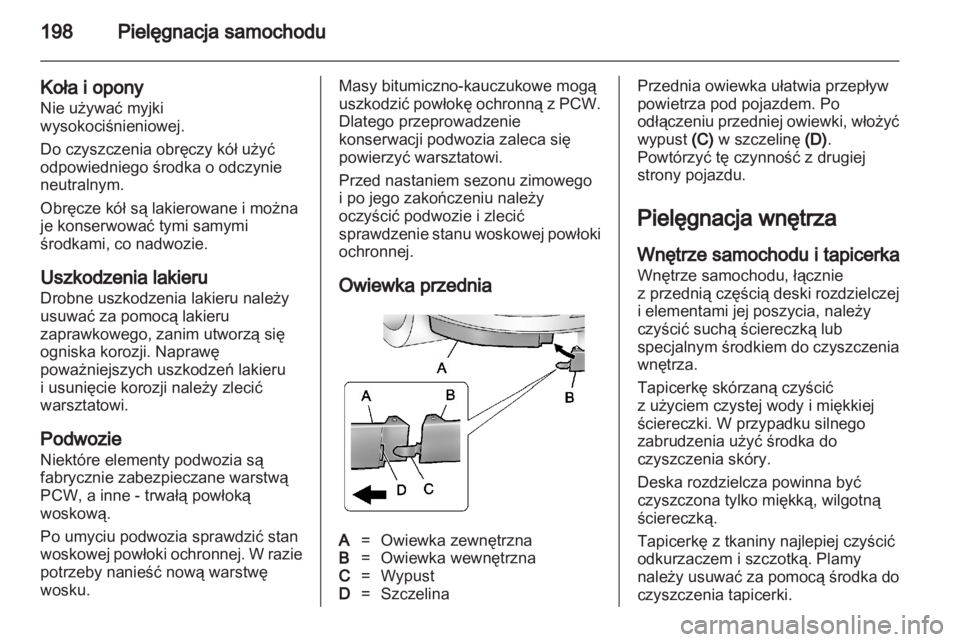 198 Pielęgnacja samochodu

Koła i opony
Nie używać myjki wysokociśnieniowej.

Do czyszczenia obręczy kół użyć odpowiedniego środka o odczynie neutralnym.

Obręcze kół są lakierowane i można je konserwować tymi samymi środkami, co nadwozie.

Uszkodzenia lakieru
Drobne uszkodzenia lakieru należy usuwać za pomocą lakieru zaprawkowego, zanim utworzą się ogniska korozji. Naprawę poważniejszych uszkodzeń lakieru i usunięcie korozji należy zlecić warsztatowi.

Podwozie
Niektóre elementy podwozia są fabrycznie zabezpieczane warstwą PCW, a inne - trwałą powłoką woskową.

Po umyciu podwozia sprawdzić stan woskowej powłoki ochronnej. W razie potrzeby nanieść nową warstwę wosku.

Masy bitumiczno-kauczukowe mogą uszkodzić powłokę ochronną z PCW. Dlatego przeprowadzenie konserwacji podwozia zaleca się powierzyć warsztatowi.

Przed nastaniem sezonu zimowego i po jego zakończeniu należy oczyścić podwozie i zlecić sprawdzenie stanu woskowej powłoki ochronnej.

Owiewka przednia

A
B
A B
D C

A = Owiewka zewnętrzna
B = Owiewka wewnętrzna
C = Wypust
D = Szczelina

Przednia owiewka ułatwia przepływ powietrza pod pojazdem. Po odłączeniu przedniej owiewki, włożyć wypust (C) w szczelinę (D). Powtórzyć tę czynność z drugiej strony pojazdu.

Pielęgnacja wnętrza

Wnętrze samochodu i tapicerka
Wnętrze samochodu, łącznie z przednią częścią deski rozdzielczej i elementami jej poszycia, należy czyścić suchą ściereczką lub specjalnym środkiem do czyszczenia wnętrza.

Tapicerkę skórzaną czyścić z użyciem czystej wody i miękkiej ściereczki. W przypadku silnego zabrudzenia użyć środka do czyszczenia skóry.

Deska rozdzielcza powinna być czyszczona tylko miękką, wilgotną ściereczką.

Tapicerkę z tkaniny najlepiej czyścić odkurzaczem i szczotką. Plamy należy usuwać za pomocą środka do czyszczenia tapicerki.

carmanualsonline.info