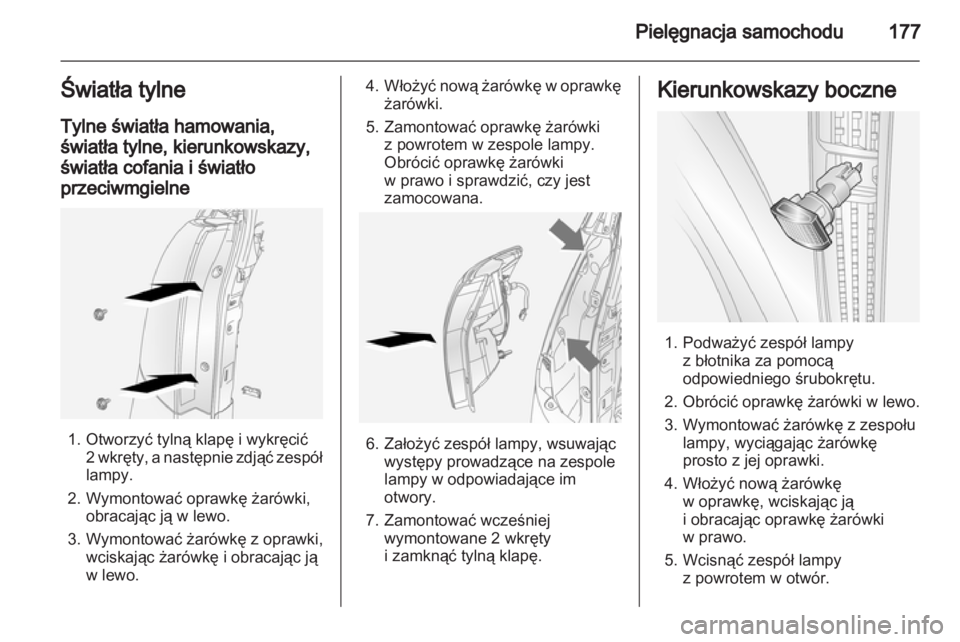 Pielęgnacja samochodu 177

Światła tylne

Tylne światła hamowania, światła tylne, kierunkowskazy, światła cofania i światło przeciwmgielne

1. Otworzyć tylną klapę i wykręcić 2 wkręty, a następnie zdjąć zespół lampy.

2. Wymontować oprawkę żarówki, obracając ją w lewo.

3. Wymontować żarówkę z oprawki, wciskając żarówkę i obracając ją w lewo.

4. Włożyć nową żarówkę w oprawkę żarówki.

5. Zamontować oprawkę żarówki z powrotem w zespole lampy. Obrócić oprawkę żarówki w prawo i sprawdzić, czy jest zamocowana.

6. Założyć zespół lampy, wsuwając występy prowadzące na zespole lampy w odpowiadające im otwory.

7. Zamontować wcześniej wymontowane 2 wkręty i zamknąć tylną klapę.

Kierunkowskazy boczne

1. Podważyć zespół lampy z błotnika za pomocą odpowiedniego śrubokrętu.

2. Obrócić oprawkę żarówki w lewo.

3. Wymontować żarówkę z zespołu lampy, wyciągając żarówkę prosto z jej oprawki.

4. Włożyć nową żarówkę w oprawkę, wciskając ją i obracając oprawkę żarówki w prawo.

5. Wcisnąć zespół lampy z powrotem w otwór.

carmanualsonline.info