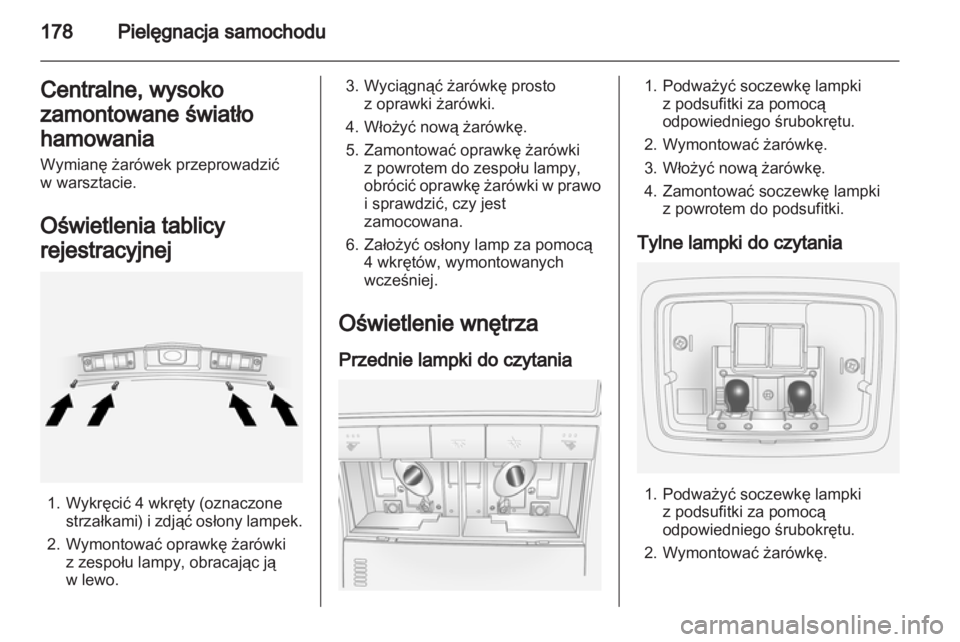 178 Pielęgnacja samochodu

Centralne, wysoko zamontowane światło hamowania

Wymianę żarówek przeprowadzić w warsztacie.

Oświetlenia tablicy rejestracyjnej

1. Wykręcić 4 wkręty (oznaczone strzałkami) i zdjąć osłony lampek.
2. Wymontować oprawkę żarówki z zespołu lampy, obracając ją w lewo.
3. Wyciągnąć żarówkę prosto z oprawki żarówki.
4. Włożyć nową żarówkę.
5. Zamontować oprawkę żarówki z powrotem do zespołu lampy, obrócić oprawkę żarówki w prawo i sprawdzić, czy jest zamocowana.
6. Założyć osłony lamp za pomocą 4 wkrętów, wymontowanych wcześniej.

Oświetlenie wnętrza

Przednie lampki do czytania

1. Podważyć soczewkę lampki z podsufitki za pomocą odpowiedniego śrubokrętu.
2. Wymontować żarówkę.
3. Włożyć nową żarówkę.
4. Zamontować soczewkę lampki z powrotem do podsufitki.

Tylne lampki do czytania

1. Podważyć soczewkę lampki z podsufitki za pomocą odpowiedniego śrubokrętu.
2. Wymontować żarówkę.

carmanualsonline.info