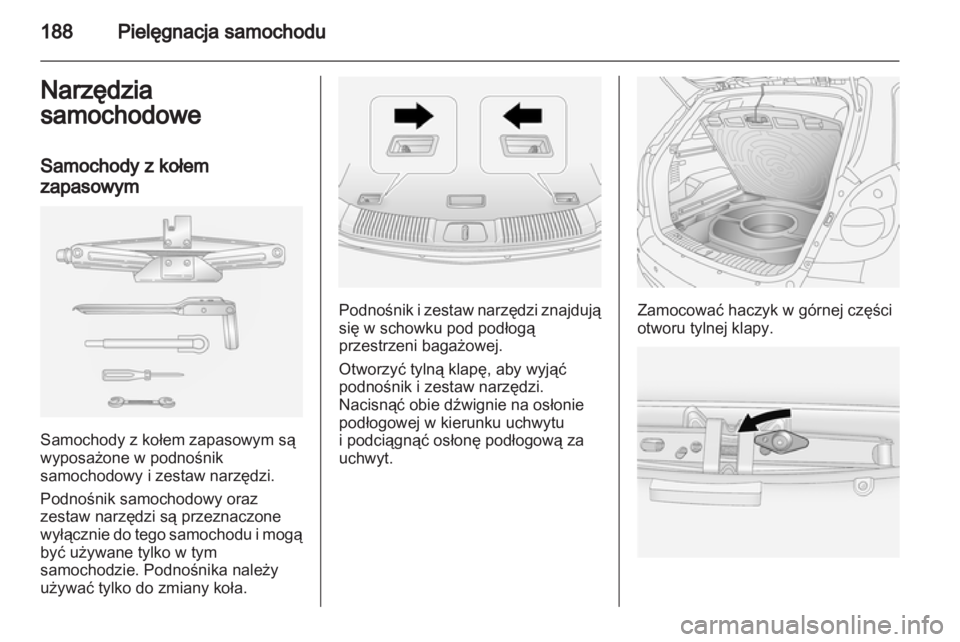 188 Pielęgnacja samochodu

Narzędzia samochodowe

Samochody z kołem zapasowym

Samochody z kołem zapasowym są wyposażone w podnośnik samochodowy i zestaw narzędzi.

Podnośnik samochodowy oraz zestaw narzędzi są przeznaczone wyłącznie do tego samochodu i mogą być używane tylko w tym samochodzie. Podnośnika należy używać tylko do zmiany koła.

Podnośnik i zestaw narzędzi znajdują się w schowku pod podłogą przestrzeni bagażowej.

Otworzyć tylną klapę, aby wyjąć podnośnik i zestaw narzędzi. Nacisnąć obie dźwignie na osłonie podłogowej w kierunku uchwytu i podciągnąć osłonę podłogową za uchwyt.

Zamocować haczyk w górnej części otworu tylnej klapy.

carmanualsonline.info