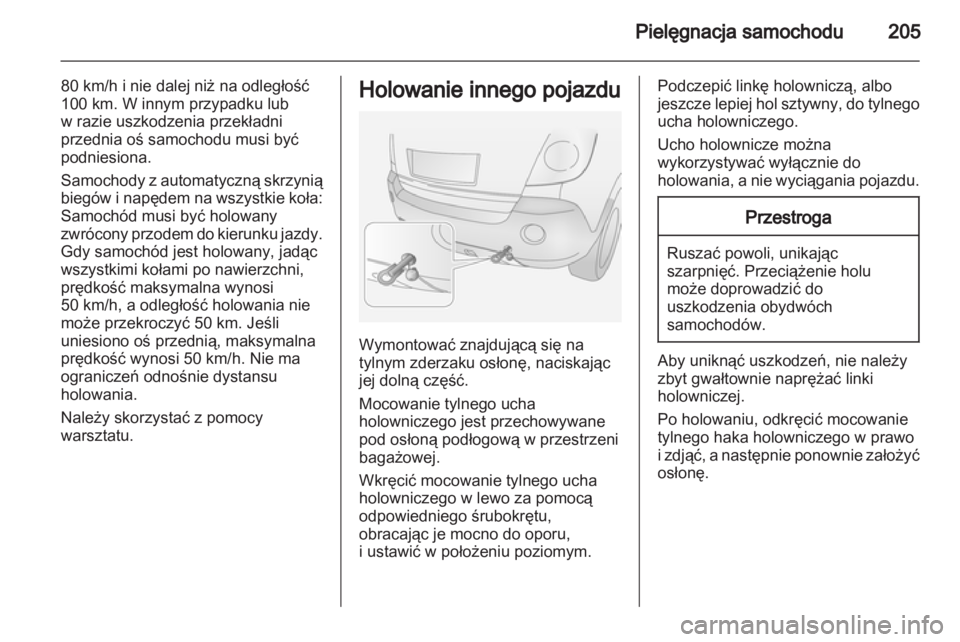 Pielęgnacja samochodu 205

80 km/h i nie dalej niż na odległość 100 km. W innym przypadku lub w razie uszkodzenia przekładni przednia oś samochodu musi być podniesiona.

Samochody z automatyczną skrzynią biegów i napędem na wszystkie koła: Samochód musi być holowany zwrócony przodem do kierunku jazdy. Gdy samochód jest holowany, jadąc wszystkimi kołami po nawierzchni, prędkość maksymalna wynosi 50 km/h, a odległość holowania nie może przekroczyć 50 km. Jeśli uniesiono oś przednią, maksymalna prędkość wynosi 50 km/h. Nie ma ograniczeń odnośnie dystansu holowania.

Należy skorzystać z pomocy warsztatu.

Holowanie innego pojazdu

Wymontować znajdującą się na tylnym zderzaku osłonę, naciskając jej dolną część.

Mocowanie tylnego ucha holowniczego jest przechowywane pod osłoną podłogową w przestrzeni bagażowej.

Wkręcić mocowanie tylnego ucha holowniczego w lewo za pomocą odpowiedniego śrubokrętu, obracając je mocno do oporu, i ustawić w położeniu poziomym.

Podczepić linkę holowniczą, albo jeszcze lepiej hol sztywny, do tylnego ucha holowniczego.

Ucho holownicze można wykorzystywać wyłącznie do holowania, a nie wyciągania pojazdu.

Przestroga

Ruszać powoli, unikając szarpnięć. Przeciążenie holu może doprowadzić do uszkodzenia obydwóch samochodów.

Aby uniknąć uszkodzeń, nie należy zbyt gwałtownie naprężać linki holowniczej.

Po holowaniu, odkręcić mocowanie tylnego haka holowniczego w prawo i zdjąć, a następnie ponownie założyć osłonę.

carmanualsonline.info