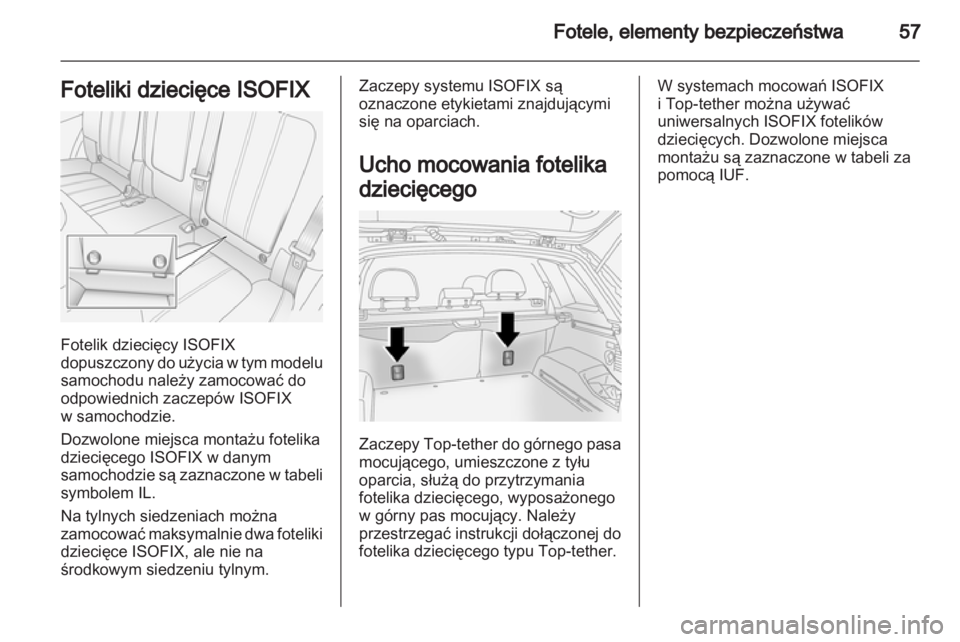 Fotele, elementy bezpieczeństwa 57

Foteliki dziecięce ISOFIX

Fotelik dziecięcy ISOFIX dopuszczony do użycia w tym modelu samochodu należy zamocować do odpowiednich zaczepów ISOFIX w samochodzie.

Dozwolone miejsca montażu fotelika dziecięcego ISOFIX w danym samochodzie są zaznaczone w tabeli symbolem IL.

Na tylnych siedzeniach można zamocować maksymalnie dwa foteliki dziecięce ISOFIX, ale nie na środkowym siedzeniu tylnym.

Zaczepy systemu ISOFIX są oznaczone etykietami znajdującymi się na oparciach.

Ucho mocowania fotelika dziecięcego

Zaczepy Top-tether do górnego pasa mocującego, umieszczone z tyłu oparcia, służą do przytrzymania fotelika dziecięcego, wyposażonego w górny pas mocujący. Należy przestrzegać instrukcji dołączonej do fotelika dziecięcego typu Top-tether.

W systemach mocowań ISOFIX i Top-tether można używać uniwersalnych ISOFIX fotelików dziecięcych. Dozwolone miejsca montażu są zaznaczone w tabeli za pomocą IUF.

carmanualsonline.info