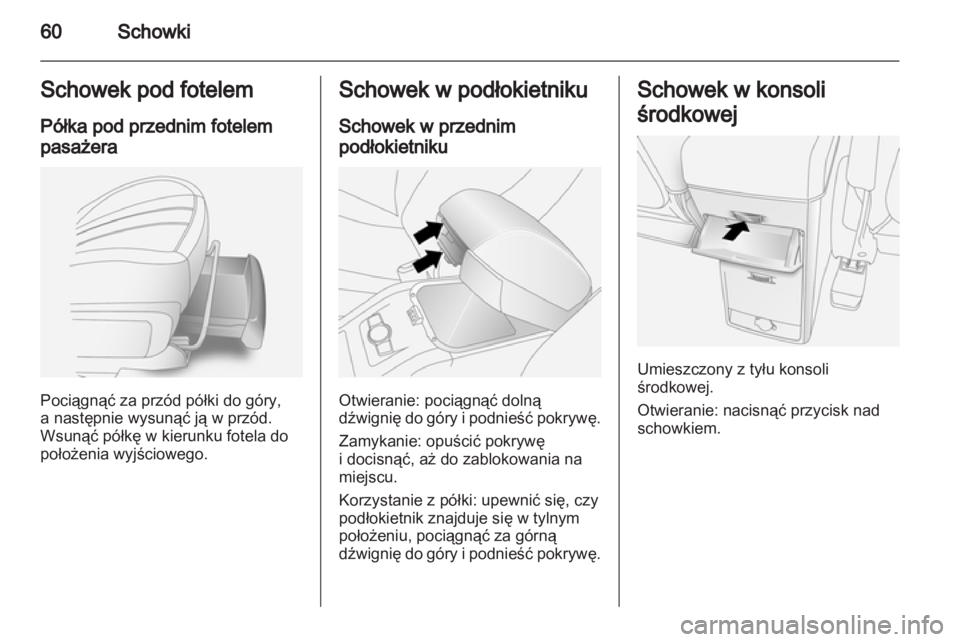 60 Schowki

Schowek pod fotelem

Półka pod przednim fotelem pasażera

Pociągnąć za przód półki do góry, a następnie wysunąć ją w przód. Wsunąć półkę w kierunku fotela do położenia wyjściowego.

Schowek w podłokietniku

Schowek w przednim podłokietniku

Otwieranie: pociągnąć dolną dźwignię do góry i podnieść pokrywę.

Zamykanie: opuścić pokrywę i docisnąć, aż do zablokowania na miejscu.

Korzystanie z półki: upewnić się, czy podłokietnik znajduje się w tylnym położeniu, pociągnąć za górną dźwignię do góry i podnieść pokrywę.

Schowek w konsoli środkowej

Umieszczony z tyłu konsoli środkowej.

Otwieranie: nacisnąć przycisk nad schowkiem.

carmanualsonline.info