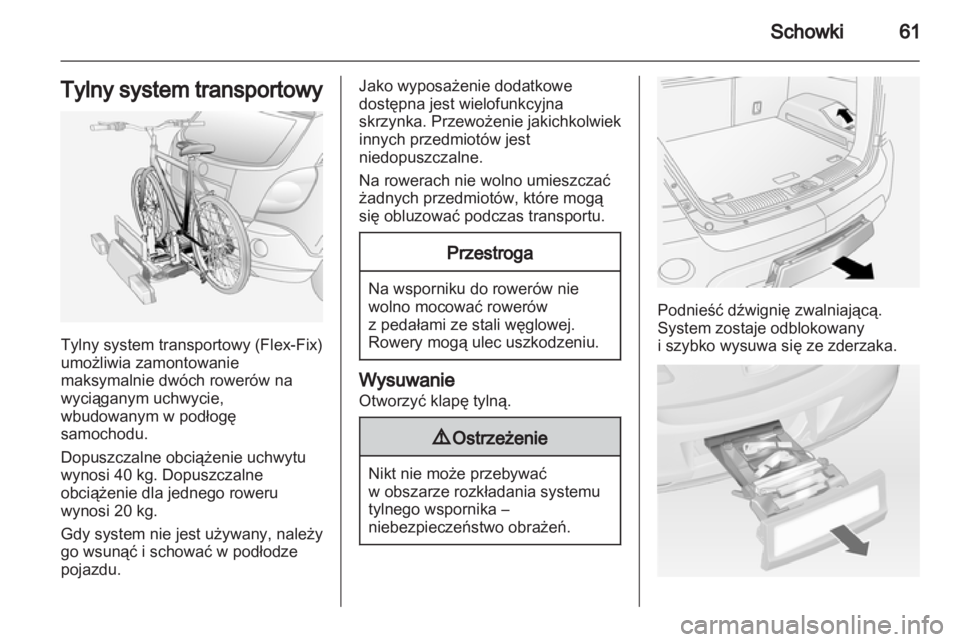 Schowki 61

Tylny system transportowy

Tylny system transportowy (Flex-Fix) umożliwia zamontowanie maksymalnie dwóch rowerów na wyciąganym uchwycie, wbudowanym w podłogę samochodu.

Dopuszczalne obciążenie uchwytu wynosi 40 kg. Dopuszczalne obciążenie dla jednego roweru wynosi 20 kg.

Gdy system nie jest używany, należy go wsunąć i schować w podłodze pojazdu.

Jako wyposażenie dodatkowe dostępna jest wielofunkcyjna skrzynka. Przewożenie jakichkolwiek innych przedmiotów jest niedopuszczalne.

Na rowerach nie wolno umieszczać żadnych przedmiotów, które mogą się obluzować podczas transportu.

Przestroga

Na wsporniku do rowerów nie wolno mocować rowerów z pedałami ze stali węglowej. Rowery mogą ulec uszkodzeniu.

Wysuwanie
Otworzyć klapę tylną.

⚠ Ostrzeżenie

Nikt nie może przebywać w obszarze rozkładania systemu tylnego wspornika – niebezpieczeństwo obrażeń.

Podnieść dźwignię zwalniającą. System zostaje odblokowany i szybko wysuwa się ze zderzaka.

carmanualsonline.info