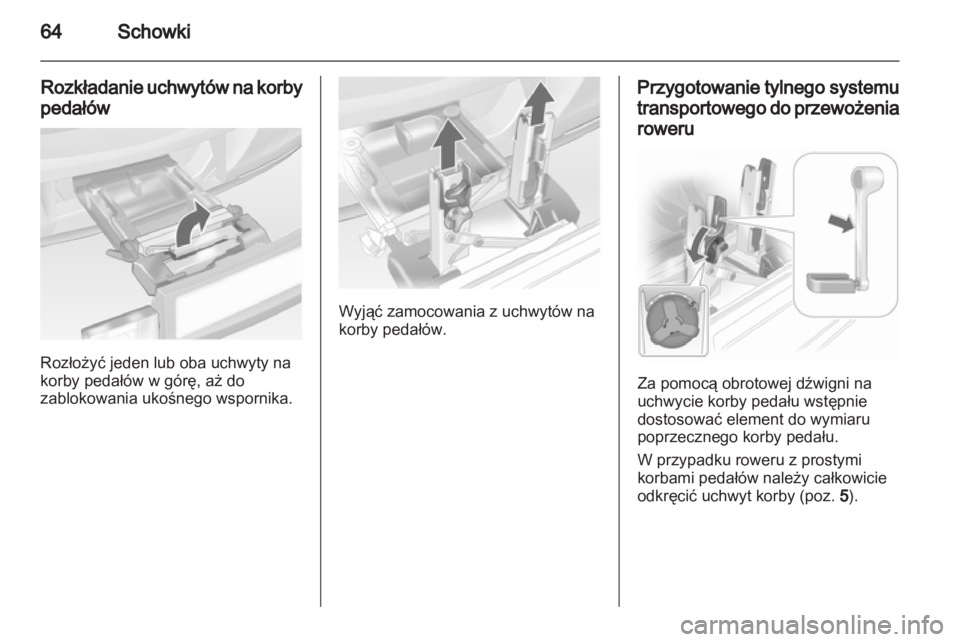 64 Schowki

Rozkładanie uchwytów na korby pedałów

Rozłożyć jeden lub oba uchwyty na korby pedałów w górę, aż do zablokowania ukośnego wspornika.

Wyjąć zamocowania z uchwytów na korby pedałów.

Przygotowanie tylnego systemu transportowego do przewożenia roweru

Za pomocą obrotowej dźwigni na uchwycie korby pedału wstępnie dostosować element do wymiaru poprzecznego korby pedału.

W przypadku roweru z prostymi korbami pedałów należy całkowicie odkręcić uchwyt korby (poz. 5).

carmanualsonline.info