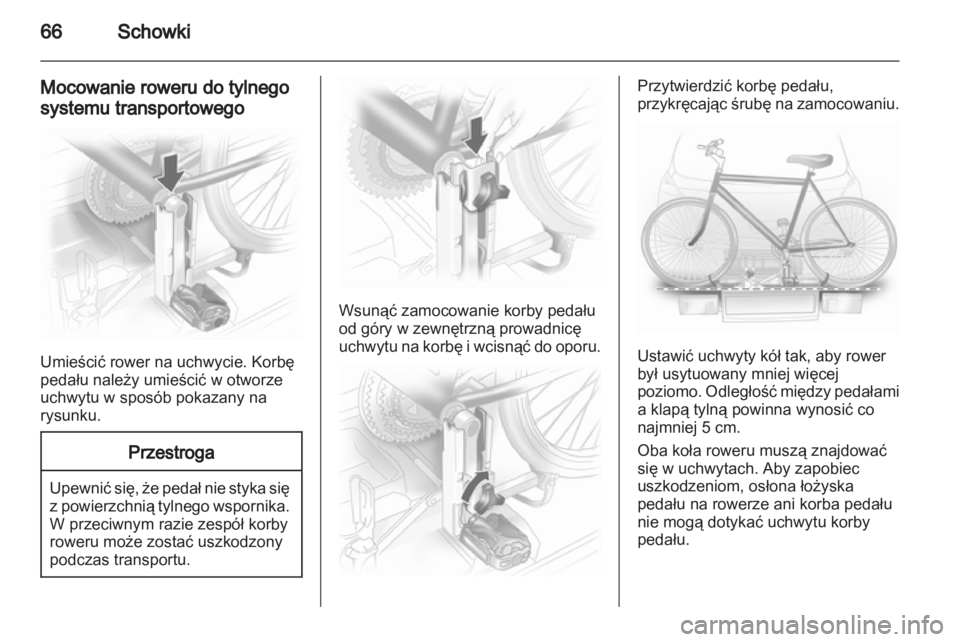 66 Schowki

Mocowanie roweru do tylnego systemu transportowego

Umieścić rower na uchwycie. Korbę pedału należy umieścić w otworze uchwytu w sposób pokazany na rysunku.

Przestroga

Upewnić się, że pedał nie styka się z powierzchnią tylnego wspornika. W przeciwnym razie zespół korby roweru może zostać uszkodzony podczas transportu.

Wsunąć zamocowanie korby pedału od góry w zewnętrzną prowadnicę uchwytu na korbę i wcisnąć do oporu.

Przytwierdzić korbę pedału, przykręcając śrubę na zamocowaniu.

Ustawić uchwyty kół tak, aby rower był usytuowany mniej więcej poziomo. Odległość między pedałami a klapą tylną powinna wynosić co najmniej 5 cm.

Oba koła roweru muszą znajdować się w uchwytach. Aby zapobiec uszkodzeniom, osłona łożyska pedału na rowerze ani korba pedału nie mogą dotykać uchwytu korby pedału.

carmanualsonline.info