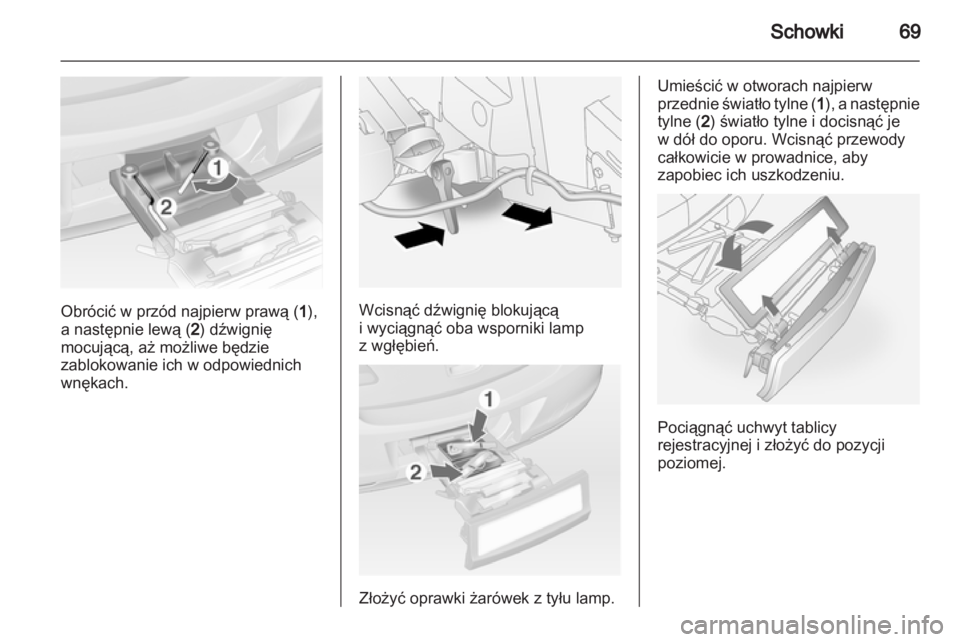 Schowki 69

1
2

Obrócić w przód najpierw prawą (1), a następnie lewą (2) dźwignię mocującą, aż możliwe będzie zablokowanie ich w odpowiednich wnękach.

Wcisnąć dźwignię blokującą i wyciągnąć oba wsporniki lamp z wgłębień.

1
2

Złożyć oprawki żarówek z tyłu lamp.

Umieścić w otworach najpierw przednie światło tylne (1), a następnie tylne (2) światło tylne i docisnąć je w dół do oporu. Wcisnąć przewody całkowicie w prowadnice, aby zapobiec ich uszkodzeniu.

Pociągnąć uchwyt tablicy rejestracyjnej i złożyć do pozycji poziomej.

carmanualsonline.info