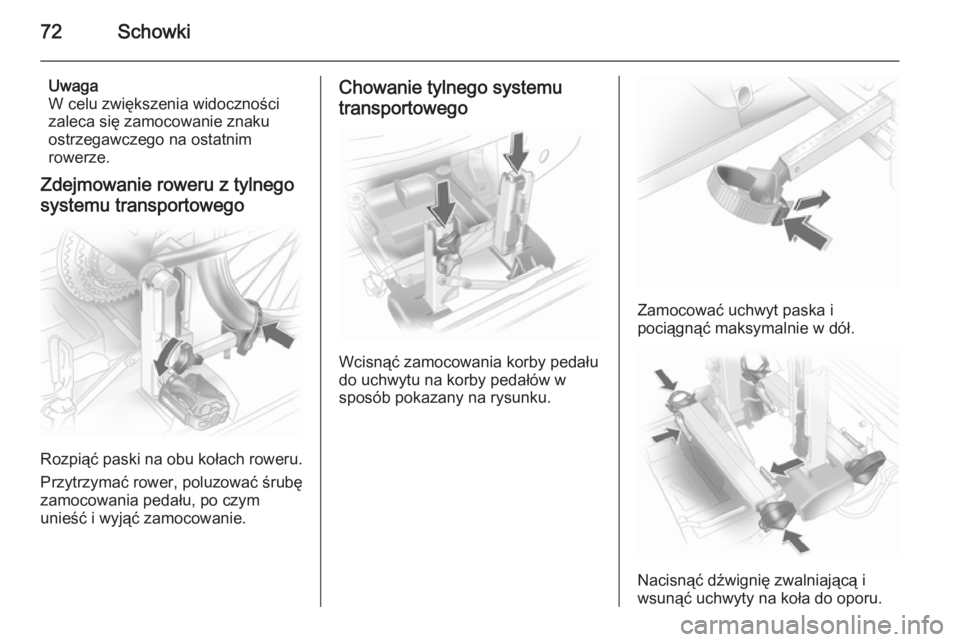 72 Schowki

Uwaga
W celu zwiększenia widoczności zaleca się zamocowanie znaku ostrzegawczego na ostatnim rowerze.

Zdejmowanie roweru z tylnego systemu transportowego

Rozpiąć paski na obu kołach roweru.

Przytrzymać rower, poluzować śrubę zamocowania pedału, po czym unieść i wyjąć zamocowanie.

Chowanie tylnego systemu transportowego

Wcisnąć zamocowania korby pedału do uchwytu na korby pedałów w sposób pokazany na rysunku.

Zamocować uchwyt paska i pociągnąć maksymalnie w dół.

Nacisnąć dźwignię zwalniającą i wsunąć uchwyty na koła do oporu.

carmanualsonline.info