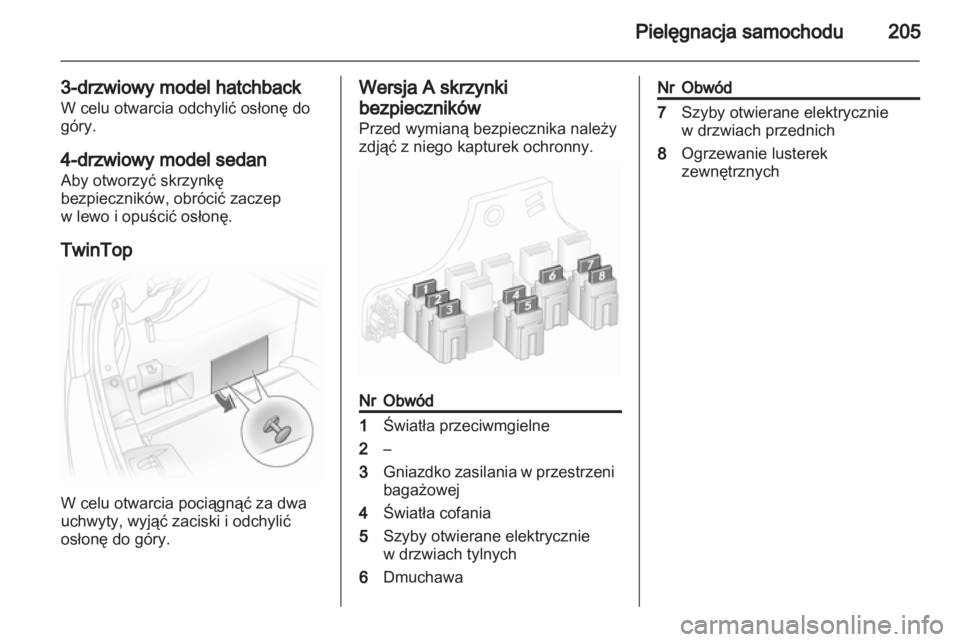 Pielęgnacja samochodu 205

3-drzwiowy model hatchback
W celu otwarcia odchylić osłonę do góry.

4-drzwiowy model sedan
Aby otworzyć skrzynkę bezpieczników, obrócić zaczep w lewo i opuścić osłonę.

TwinTop

W celu otwarcia pociągnąć za dwa uchwyty, wyjąć zaciski i odchylić osłonę do góry.

Wersja A skrzynki bezpieczników
Przed wymianą bezpiecznika należy zdjąć z niego kapturek ochronny.

1 2 3 4 5 6 7 8

| Nr | Obwód |
|---|---|
| 1 | Światła przeciwmgielne |
| 2 | – |
| 3 | Gniazdko zasilania w przestrzeni bagażowej |
| 4 | Światła cofania |
| 5 | Szyby otwierane elektrycznie w drzwiach tylnych |
| 6 | Dmuchawa |

| Nr | Obwód |
|---|---|
| 7 | Szyby otwierane elektrycznie w drzwiach przednich |
| 8 | Ogrzewanie lusterek zewnętrznych |

carmanualsonline.info