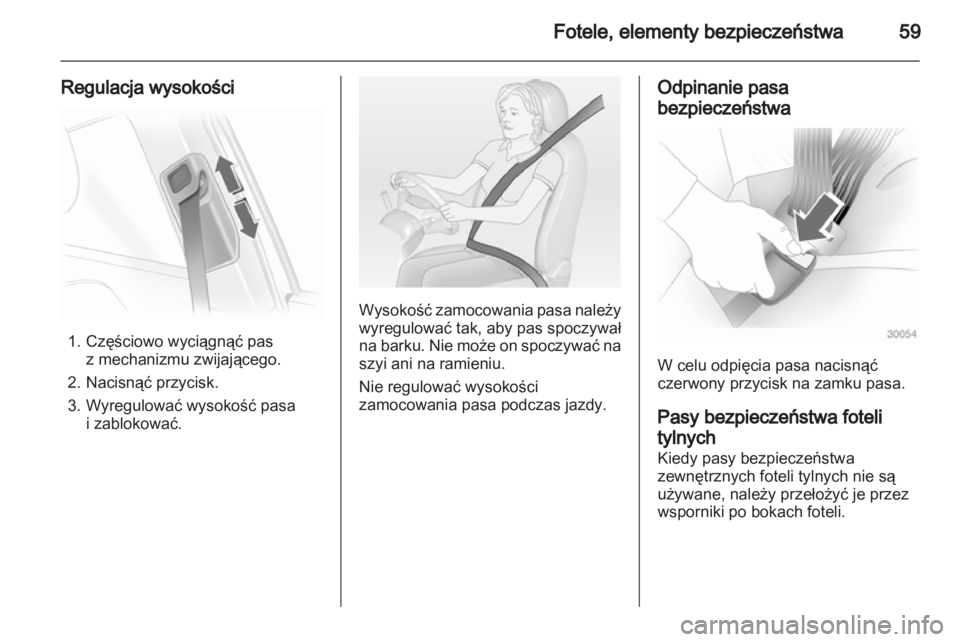 Fotele, elementy bezpieczeństwa 59

Regulacja wysokości

1. Częściowo wyciągnąć pas z mechanizmu zwijającego.
2. Nacisnąć przycisk.
3. Wyregulować wysokość pasa i zablokować.

Wysokość zamocowania pasa należy wyregulować tak, aby pas spoczywał na barku. Nie może on spoczywać na szyi ani na ramieniu.

Nie regulować wysokości zamocowania pasa podczas jazdy.

Odpinanie pasa bezpieczeństwa

30054

W celu odpięcia pasa nacisnąć czerwony przycisk na zamku pasa.

Pasy bezpieczeństwa foteli tylnych
Kiedy pasy bezpieczeństwa zewnętrznych foteli tylnych nie są używane, należy przełożyć je przez wsporniki po bokach foteli.

carmanualsonline.info