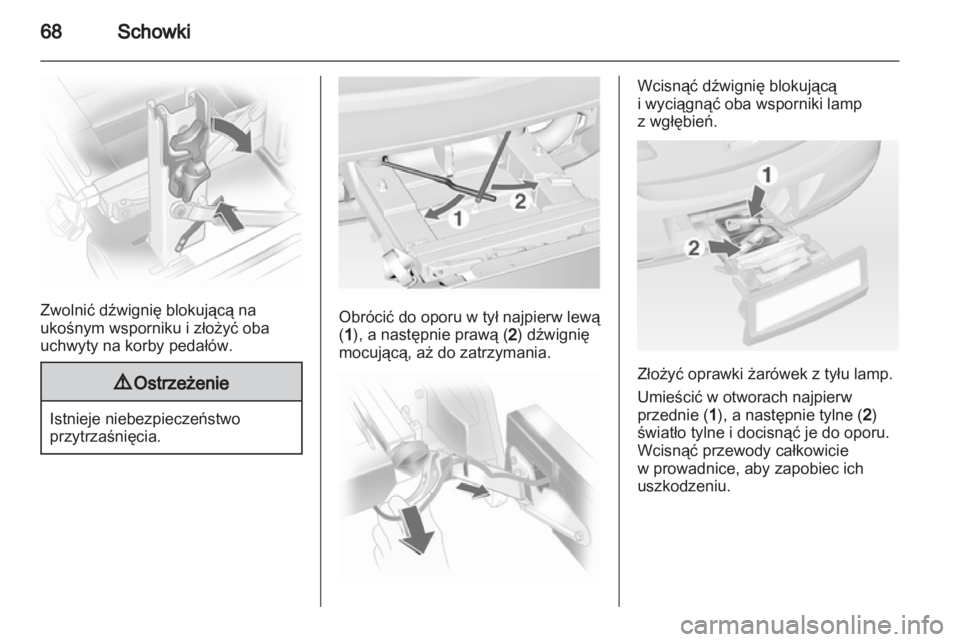 68 Schowki

Zwolnić dźwignię blokującą na ukośnym wsporniku i złożyć oba uchwyty na korby pedałów.

⚠ Ostrzeżenie

Istnieje niebezpieczeństwo przytrzaśnięcia.

1
2

Obrócić do oporu w tył najpierw lewą (1), a następnie prawą (2) dźwignię mocującą, aż do zatrzymania.

Wcisnąć dźwignię blokującą i wyciągnąć oba wsporniki lamp z wgłębień.

1
2

Złożyć oprawki żarówek z tyłu lamp.

Umieścić w otworach najpierw przednie (1), a następnie tylne (2) światło tylne i docisnąć je do oporu. Wcisnąć przewody całkowicie w prowadnice, aby zapobiec ich uszkodzeniu.

carmanualsonline.info