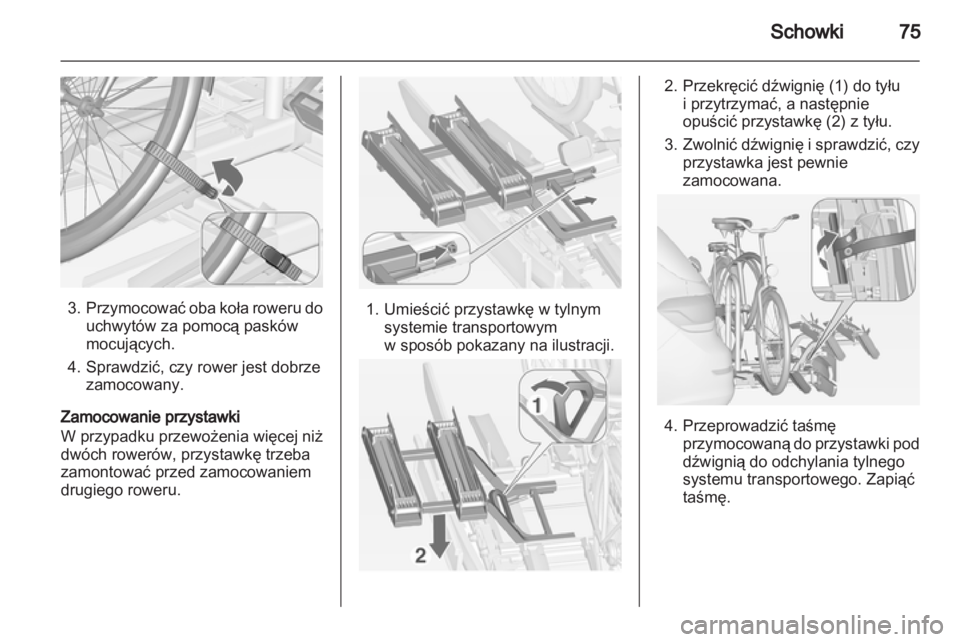 Schowki 75

3. Przymocować oba koła roweru do uchwytów za pomocą pasków mocujących.

4. Sprawdzić, czy rower jest dobrze zamocowany.

Zamocowanie przystawki
W przypadku przewożenia więcej niż dwóch rowerów, przystawkę trzeba zamontować przed zamocowaniem drugiego roweru.

1. Umieścić przystawkę w tylnym systemie transportowym w sposób pokazany na ilustracji.

1

2

2. Przekręcić dźwignię (1) do tyłu i przytrzymać, a następnie opuścić przystawkę (2) z tyłu.

3. Zwolnić dźwignię i sprawdzić, czy przystawka jest pewnie zamocowana.

4. Przeprowadzić taśmę przymocowaną do przystawki pod dźwignią do odchylania tylnego systemu transportowego. Zapiąć taśmę.

carmanualsonline.info