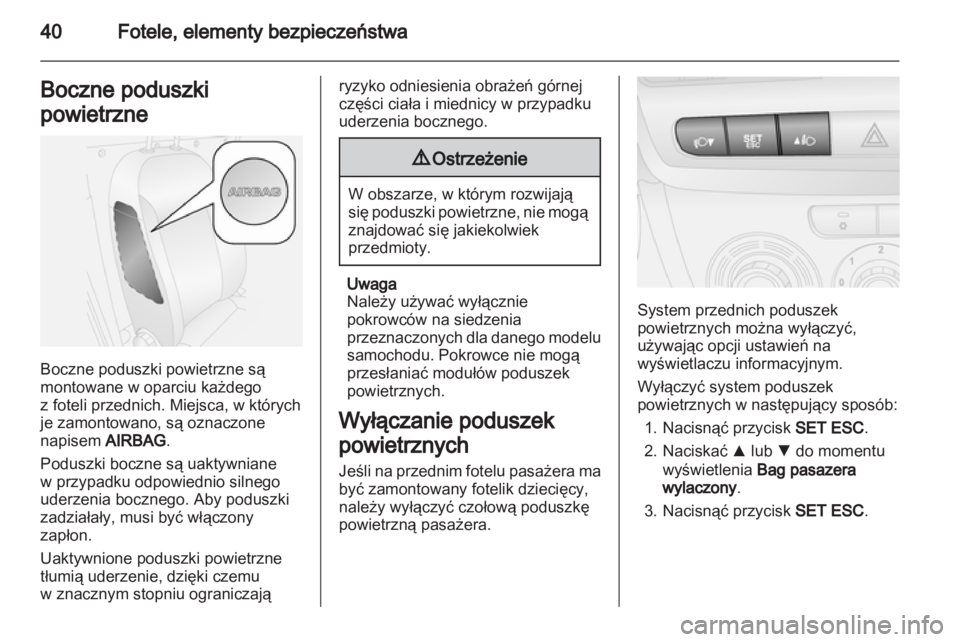 40 Fotele, elementy bezpieczeństwa

Boczne poduszki powietrzne

AIRBAG

Boczne poduszki powietrzne są montowane w oparciu każdego z foteli przednich. Miejsca, w których je zamontowano, są oznaczone napisem AIRBAG.

Poduszki boczne są uaktywniane w przypadku odpowiednio silnego uderzenia bocznego. Aby poduszki zadziałały, musi być włączony zapłon.

Uaktywnione poduszki powietrzne tłumią uderzenie, dzięki czemu w znacznym stopniu ograniczają ryzyko odniesienia obrażeń górnej części ciała i miednicy w przypadku uderzenia bocznego.

⚠ Ostrzeżenie

W obszarze, w którym rozwijają się poduszki powietrzne, nie mogą znajdować się jakiekolwiek przedmioty.

Uwaga
Należy używać wyłącznie pokrowców na siedzenia przeznaczonych dla danego modelu samochodu. Pokrowce nie mogą przesłaniać modułów poduszek powietrznych.

Wyłączanie poduszek powietrznych

Jeśli na przednim fotelu pasażera ma być zamontowany fotelik dziecięcy, należy wyłączyć czołową poduszkę powietrzną pasażera.

SET ESC

1 2 0

System przednich poduszek powietrznych można wyłączyć, używając opcji ustawień na wyświetlaczu informacyjnym.

Wyłączyć system poduszek powietrznych w następujący sposób:

1. Nacisnąć przycisk SET ESC.
2. Naciskać ▲ lub ▼ do momentu wyświetlenia Bag pasazera wylaczony.
3. Nacisnąć przycisk SET ESC.

carmanualsonline.info