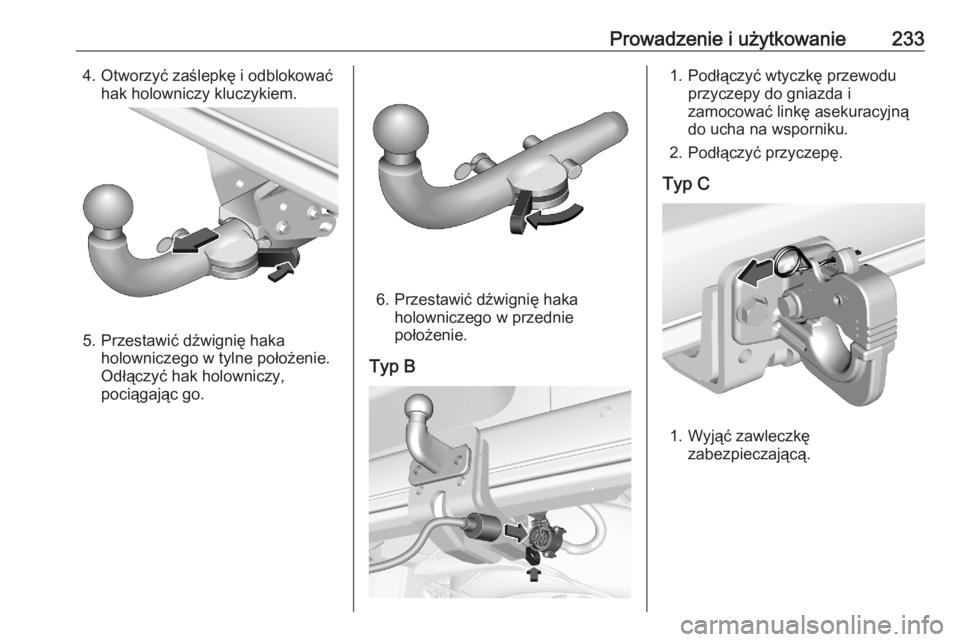 Prowadzenie i użytkowanie 233

4. Otworzyć zaślepkę i odblokować hak holowniczy kluczykiem.

5. Przestawić dźwignię haka holowniczego w tylne położenie. Odłączyć hak holowniczy, pociągając go.

6. Przestawić dźwignię haka holowniczego w przednie położenie.

Typ B

1. Podłączyć wtyczkę przewodu przyczepy do gniazda i zamocować linkę asekuracyjną do ucha na wsporniku.

2. Podłączyć przyczepę.

Typ C

1. Wyjąć zawleczkę zabezpieczającą.

carmanualsonline.info