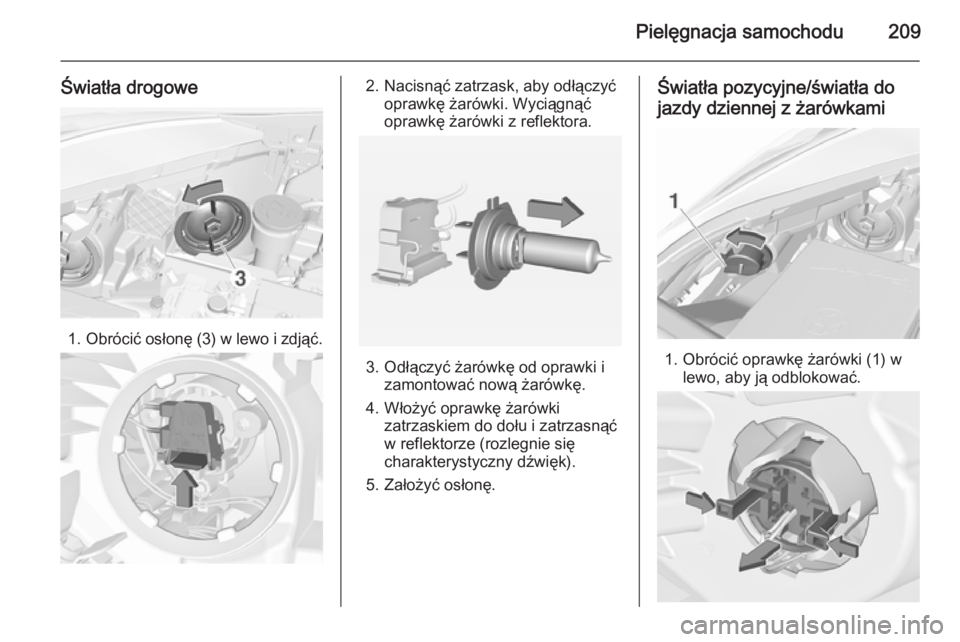 Pielęgnacja samochodu 209

Światła drogowe

3

1. Obrócić osłonę (3) w lewo i zdjąć.

2. Nacisnąć zatrzask, aby odłączyć oprawkę żarówki. Wyciągnąć oprawkę żarówki z reflektora.

3. Odłączyć żarówkę od oprawki i zamontować nową żarówkę.

4. Włożyć oprawkę żarówki zatrzaskiem do dołu i zatrzasnąć w reflektorze (rozlegnie się charakterystyczny dźwięk).

5. Założyć osłonę.

Światła pozycyjne/światła do jazdy dziennej z żarówkami

1

1. Obrócić oprawkę żarówki (1) w lewo, aby ją odblokować.

carmanualsonline.info