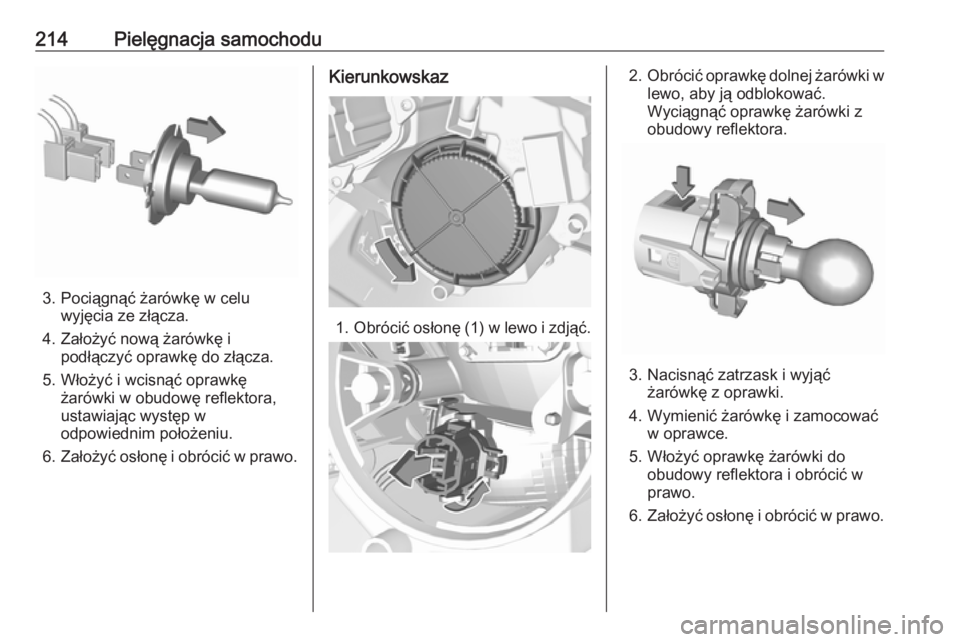 214 Pielęgnacja samochodu

3. Pociągnąć żarówkę w celu wyjęcia ze złącza.

4. Założyć nową żarówkę i podłączyć oprawkę do złącza.

5. Włożyć i wcisnąć oprawkę żarówki w obudowę reflektora, ustawiając występ w odpowiednim położeniu.

6. Założyć osłonę i obrócić w prawo.

Kierunkowskaz

1. Obrócić osłonę (1) w lewo i zdjąć.

2. Obrócić oprawkę dolnej żarówki w lewo, aby ją odblokować. Wyciągnąć oprawkę żarówki z obudowy reflektora.

3. Nacisnąć zatrzask i wyjąć żarówkę z oprawki.

4. Wymienić żarówkę i zamocować w oprawce.

5. Włożyć oprawkę żarówki do obudowy reflektora i obrócić w prawo.

6. Założyć osłonę i obrócić w prawo.

carmanualsonline.info