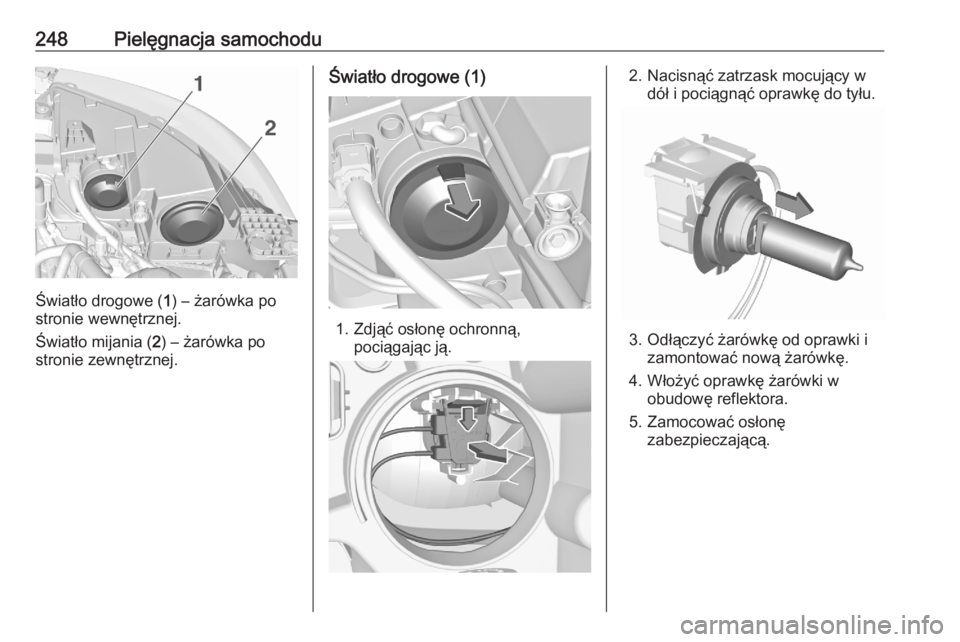 248 Pielęgnacja samochodu

1

2

Światło drogowe (1) – żarówka po stronie wewnętrznej.

Światło mijania (2) – żarówka po stronie zewnętrznej.

Światło drogowe (1)

1. Zdjąć osłonę ochronną, pociągając ją.

2. Nacisnąć zatrzask mocujący w dół i pociągnąć oprawkę do tyłu.

3. Odłączyć żarówkę od oprawki i zamontować nową żarówkę.

4. Włożyć oprawkę żarówki w obudowę reflektora.

5. Zamocować osłonę zabezpieczającą.

carmanualsonline.info