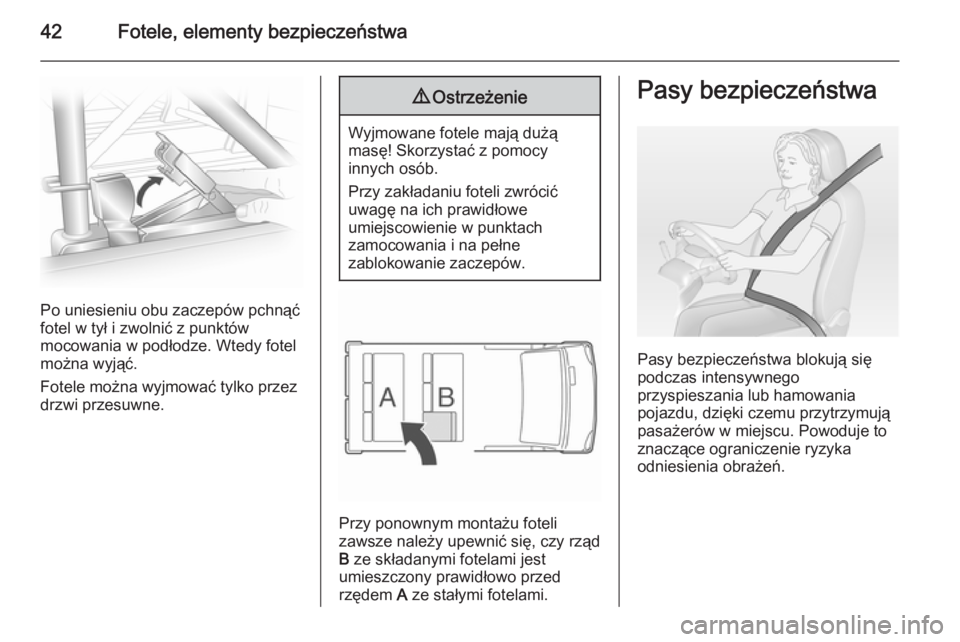 42 Fotele, elementy bezpieczeństwa

Po uniesieniu obu zaczepów pchnąć fotel w tył i zwolnić z punktów mocowania w podłodze. Wtedy fotel można wyjąć.

Fotele można wyjmować tylko przez drzwi przesuwne.

⚠ Ostrzeżenie

Wyjmowane fotele mają dużą masę! Skorzystać z pomocy innych osób.

Przy zakładaniu foteli zwrócić uwagę na ich prawidłowe umiejscowienie w punktach zamocowania i na pełne zablokowanie zaczepów.

A B

Przy ponownym montażu foteli zawsze należy upewnić się, czy rząd B ze składanymi fotelami jest umieszczony prawidłowo przed rzędem A ze stałymi fotelami.

Pasy bezpieczeństwa

Pasy bezpieczeństwa blokują się podczas intensywnego przyspieszania lub hamowania pojazdu, dzięki czemu przytrzymują pasażerów w miejscu. Powoduje to znaczące ograniczenie ryzyka odniesienia obrażeń.

carmanualsonline.info