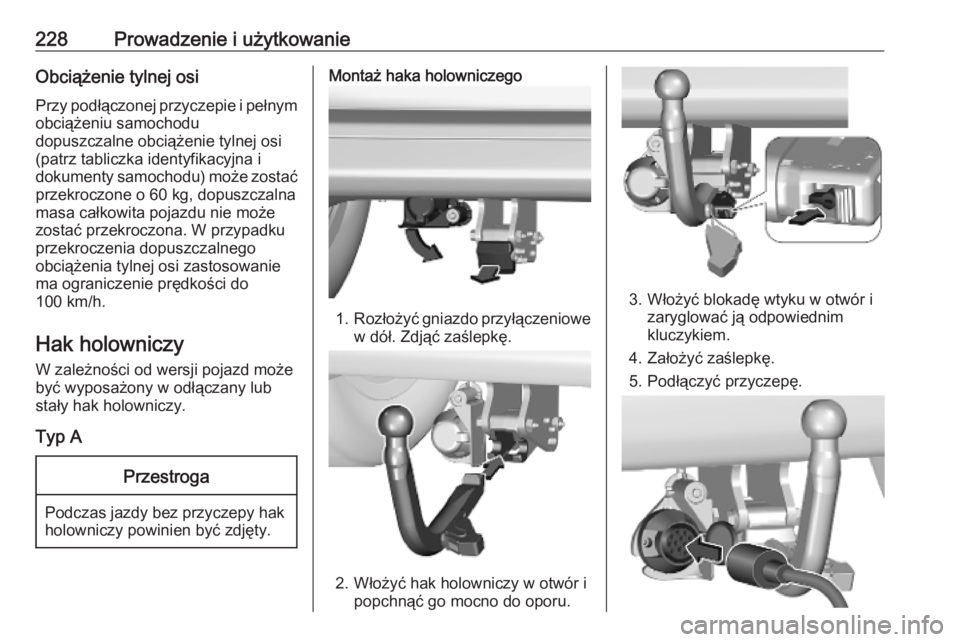 228 Prowadzenie i użytkowanie

Obciążenie tylnej osi

Przy podłączonej przyczepie i pełnym obciążeniu samochodu dopuszczalne obciążenie tylnej osi (patrz tabliczka identyfikacyjna i dokumenty samochodu) może zostać przekroczone o 60 kg, dopuszczalna masa całkowita pojazdu nie może zostać przekroczona. W przypadku przekroczenia dopuszczalnego obciążenia tylnej osi zastosowanie ma ograniczenie prędkości do 100 km/h.

Hak holowniczy

W zależności od wersji pojazd może być wyposażony w odłączany lub stały hak holowniczy.

Typ A

Przestroga

Podczas jazdy bez przyczepy hak holowniczy powinien być zdjęty.

Montaż haka holowniczego

1. Rozłożyć gniazdo przyłączeniowe w dół. Zdjąć zaślepkę.

2. Włożyć hak holowniczy w otwór i popchnąć go mocno do oporu.

3. Włożyć blokadę wtyku w otwór i zaryglować ją odpowiednim kluczykiem.

4. Założyć zaślepkę.

5. Podłączyć przyczepę.

carmanualsonline.info