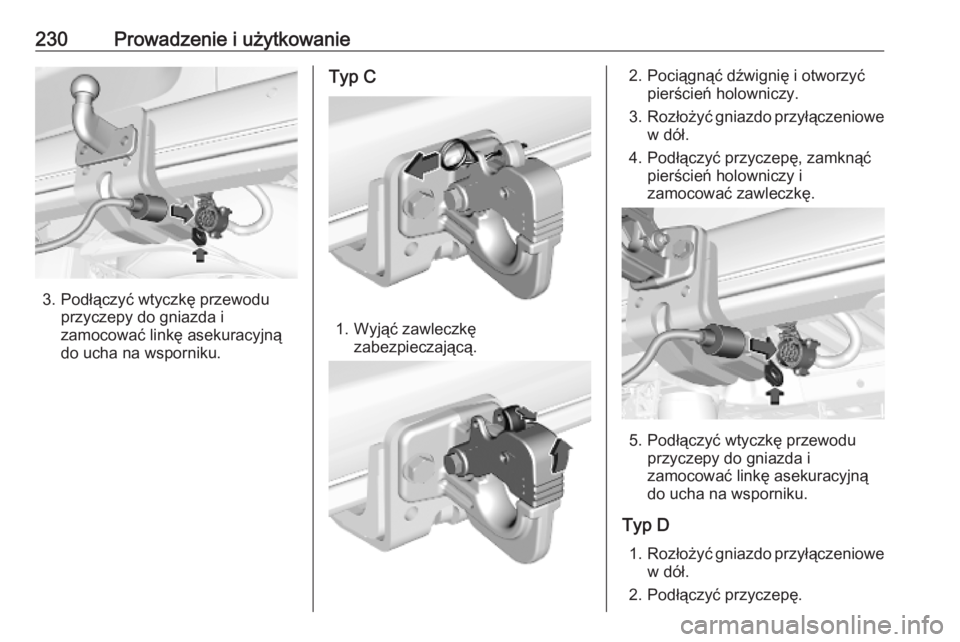 230 Prowadzenie i użytkowanie

3. Podłączyć wtyczkę przewodu przyczepy do gniazda i zamocować linkę asekuracyjną do ucha na wsporniku.

Typ C

1. Wyjąć zawleczkę zabezpieczającą.

2. Pociągnąć dźwignię i otworzyć pierścień holowniczy.

3. Rozłożyć gniazdo przyłączeniowe w dół.

4. Podłączyć przyczepę, zamknąć pierścień holowniczy i zamocować zawleczkę.

5. Podłączyć wtyczkę przewodu przyczepy do gniazda i zamocować linkę asekuracyjną do ucha na wsporniku.

Typ D

1. Rozłożyć gniazdo przyłączeniowe w dół.

2. Podłączyć przyczepę.

carmanualsonline.info