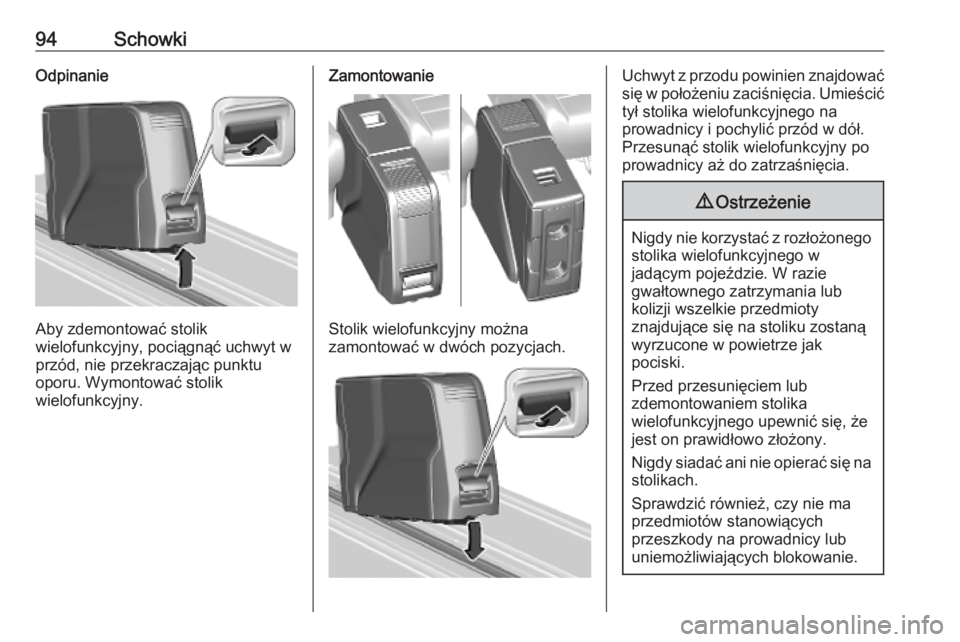 94 Schowki

Odpinanie

Aby zdemontować stolik wielofunkcyjny, pociągnąć uchwyt w przód, nie przekraczając punktu oporu. Wymontować stolik wielofunkcyjny.

Zamontowanie

Stolik wielofunkcyjny można zamontować w dwóch pozycjach.

Uchwyt z przodu powinien znajdować się w położeniu zaciśnięcia. Umieścić tył stolika wielofunkcyjnego na prowadnicy i pochylić przód w dół. Przesunąć stolik wielofunkcyjny po prowadnicy aż do zatrzaśnięcia.

⚠ Ostrzeżenie

Nigdy nie korzystać z rozłożonego stolika wielofunkcyjnego w jadącym pojeździe. W razie gwałtownego zatrzymania lub kolizji wszelkie przedmioty znajdujące się na stoliku zostaną wyrzucone w powietrze jak pociski.

Przed przesunięciem lub zdemontowaniem stolika wielofunkcyjnego upewnić się, że jest on prawidłowo złożony.

Nigdy siadać ani nie opierać się na stolikach.

Sprawdzić również, czy nie ma przedmiotów stanowiących przeszkody na prowadnicy lub uniemożliwiających blokowanie.

carmanualsonline.info