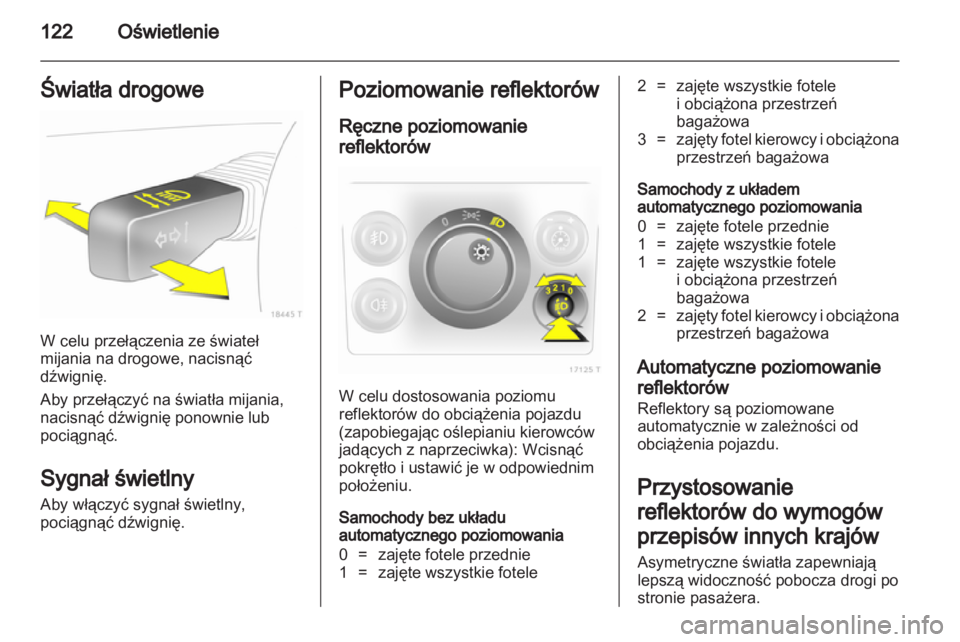 122 Oświetlenie

Światła drogowe

18445 T

W celu przełączenia ze świateł mijania na drogowe, nacisnąć dźwignię.

Aby przełączyć na światła mijania, nacisnąć dźwignię ponownie lub pociągnąć.

Sygnał świetlny

Aby włączyć sygnał świetlny, pociągnąć dźwignię.

Poziomowanie reflektorów

Ręczne poziomowanie reflektorów

0
3 2 1 0
17125 T

W celu dostosowania poziomu reflektorów do obciążenia pojazdu (zapobiegając oślepianiu kierowców jadących z naprzeciwka): Wcisnąć pokrętło i ustawić je w odpowiednim położeniu.

Samochody bez układu automatycznego poziomowania

0 = zajęte fotele przednie
1 = zajęte wszystkie fotele
2 = zajęte wszystkie fotele i obciążona przestrzeń bagażowa
3 = zajęty fotel kierowcy i obciążona przestrzeń bagażowa

Samochody z układem automatycznego poziomowania

0 = zajęte fotele przednie
1 = zajęte wszystkie fotele
1 = zajęte wszystkie fotele i obciążona przestrzeń bagażowa
2 = zajęty fotel kierowcy i obciążona przestrzeń bagażowa

Automatyczne poziomowanie reflektorów

Reflektory są poziomowane automatycznie w zależności od obciążenia pojazdu.

Przystosowanie reflektorów do wymogów przepisów innych krajów

Asymetryczne światła zapewniają lepszą widoczność pobocza drogi po stronie pasażera.

carmanualsonline.info