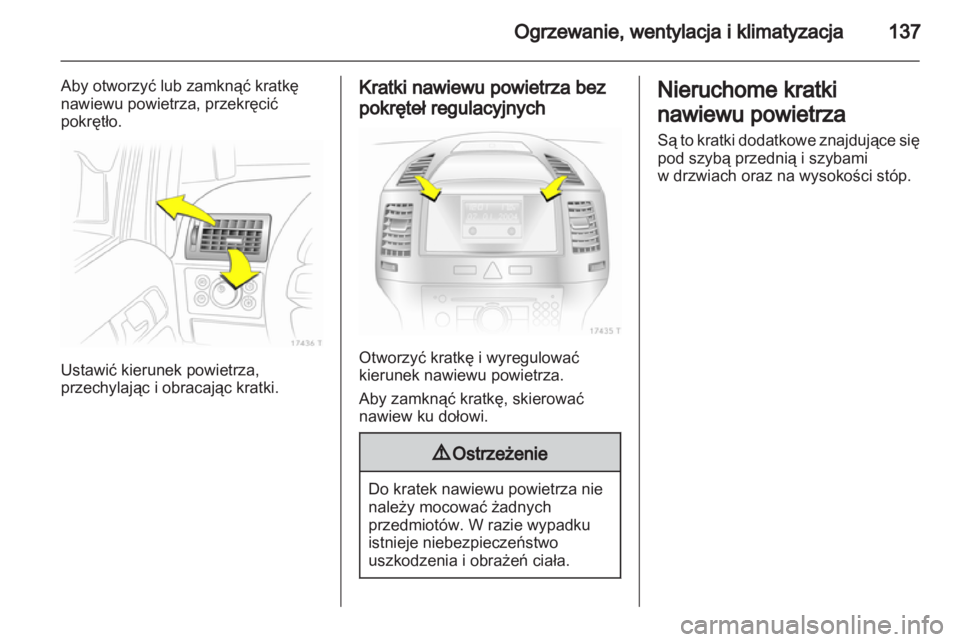 Ogrzewanie, wentylacja i klimatyzacja 137

Aby otworzyć lub zamknąć kratkę nawiewu powietrza, przekręcić pokrętło.

17436 T

Ustawić kierunek powietrza, przechylając i obracając kratki.

Kratki nawiewu powietrza bez pokręteł regulacyjnych

17435 T

Otworzyć kratkę i wyregulować kierunek nawiewu powietrza.

Aby zamknąć kratkę, skierować nawiew ku dołowi.

⚠ Ostrzeżenie

Do kratek nawiewu powietrza nie należy mocować żadnych przedmiotów. W razie wypadku istnieje niebezpieczeństwo uszkodzenia i obrażeń ciała.

Nieruchome kratki nawiewu powietrza

Są to kratki dodatkowe znajdujące się pod szybą przednią i szybami w drzwiach oraz na wysokości stóp.

carmanualsonline.info