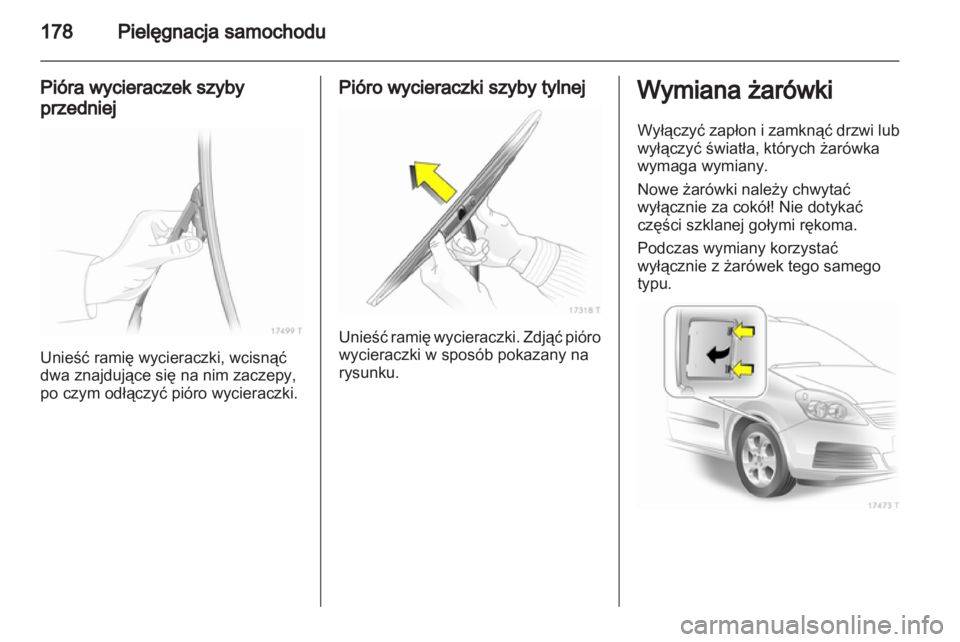 178 Pielęgnacja samochodu

Pióra wycieraczek szyby przedniej

17499 T

Unieść ramię wycieraczki, wcisnąć dwa znajdujące się na nim zaczepy, po czym odłączyć pióro wycieraczki.

Pióro wycieraczki szyby tylnej

17318 T

Unieść ramię wycieraczki. Zdjąć pióro wycieraczki w sposób pokazany na rysunku.

Wymiana żarówki

Wyłączyć zapłon i zamknąć drzwi lub wyłączyć światła, których żarówka wymaga wymiany.

Nowe żarówki należy chwytać wyłącznie za cokół! Nie dotykać części szklanej gołymi rękoma.

Podczas wymiany korzystać wyłącznie z żarówek tego samego typu.

17473 T

carmanualsonline.info