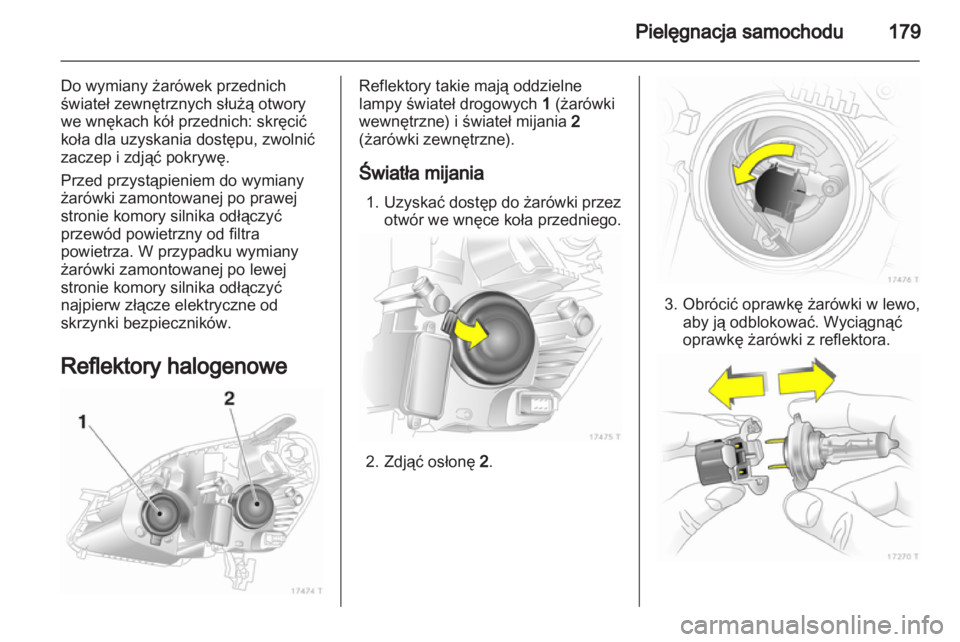 Pielęgnacja samochodu 179

Do wymiany żarówek przednich świateł zewnętrznych służą otwory we wnękach kół przednich: skręcić koła dla uzyskania dostępu, zwolnić zaczep i zdjąć pokrywę.

Przed przystąpieniem do wymiany żarówki zamontowanej po prawej stronie komory silnika odłączyć przewód powietrzny od filtra powietrza. W przypadku wymiany żarówki zamontowanej po lewej stronie komory silnika odłączyć najpierw złącze elektryczne od skrzynki bezpieczników.

Reflektory halogenowe

1
2
17474 T

Reflektory takie mają oddzielne lampy świateł drogowych 1 (żarówki wewnętrzne) i świateł mijania 2 (żarówki zewnętrzne).

Światła mijania

1. Uzyskać dostęp do żarówki przez otwór we wnęce koła przedniego.

17475 T

2. Zdjąć osłonę 2.

17476 T

3. Obrócić oprawkę żarówki w lewo, aby ją odblokować. Wyciągnąć oprawkę żarówki z reflektora.

17270 T

carmanualsonline.info