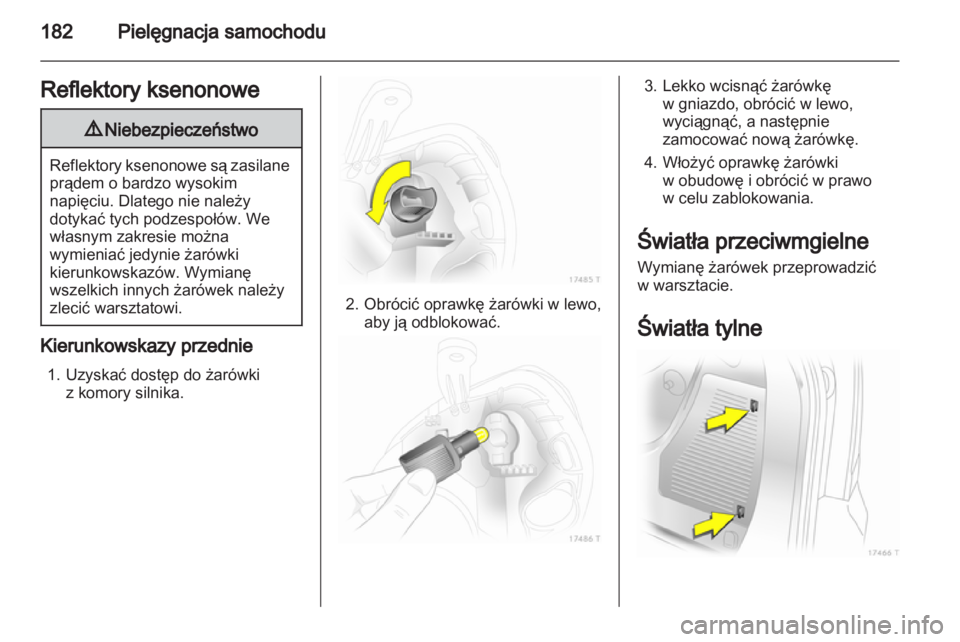 182 Pielęgnacja samochodu

Reflektory ksenonowe

⚠ Niebezpieczeństwo

Reflektory ksenonowe są zasilane prądem o bardzo wysokim napięciu. Dlatego nie należy dotykać tych podzespołów. We własnym zakresie można wymieniać jedynie żarówki kierunkowskazów. Wymianę wszelkich innych żarówek należy zlecić warsztatowi.

Kierunkowskazy przednie

1. Uzyskać dostęp do żarówki z komory silnika.

17485 T

2. Obrócić oprawkę żarówki w lewo, aby ją odblokować.

17486 T

3. Lekko wcisnąć żarówkę w gniazdo, obrócić w lewo, wyciągnąć, a następnie zamocować nową żarówkę.

4. Włożyć oprawkę żarówki w obudowę i obrócić w prawo w celu zablokowania.

Światła przeciwmgielne

Wymianę żarówek przeprowadzić w warsztacie.

Światła tylne

17466 T

carmanualsonline.info